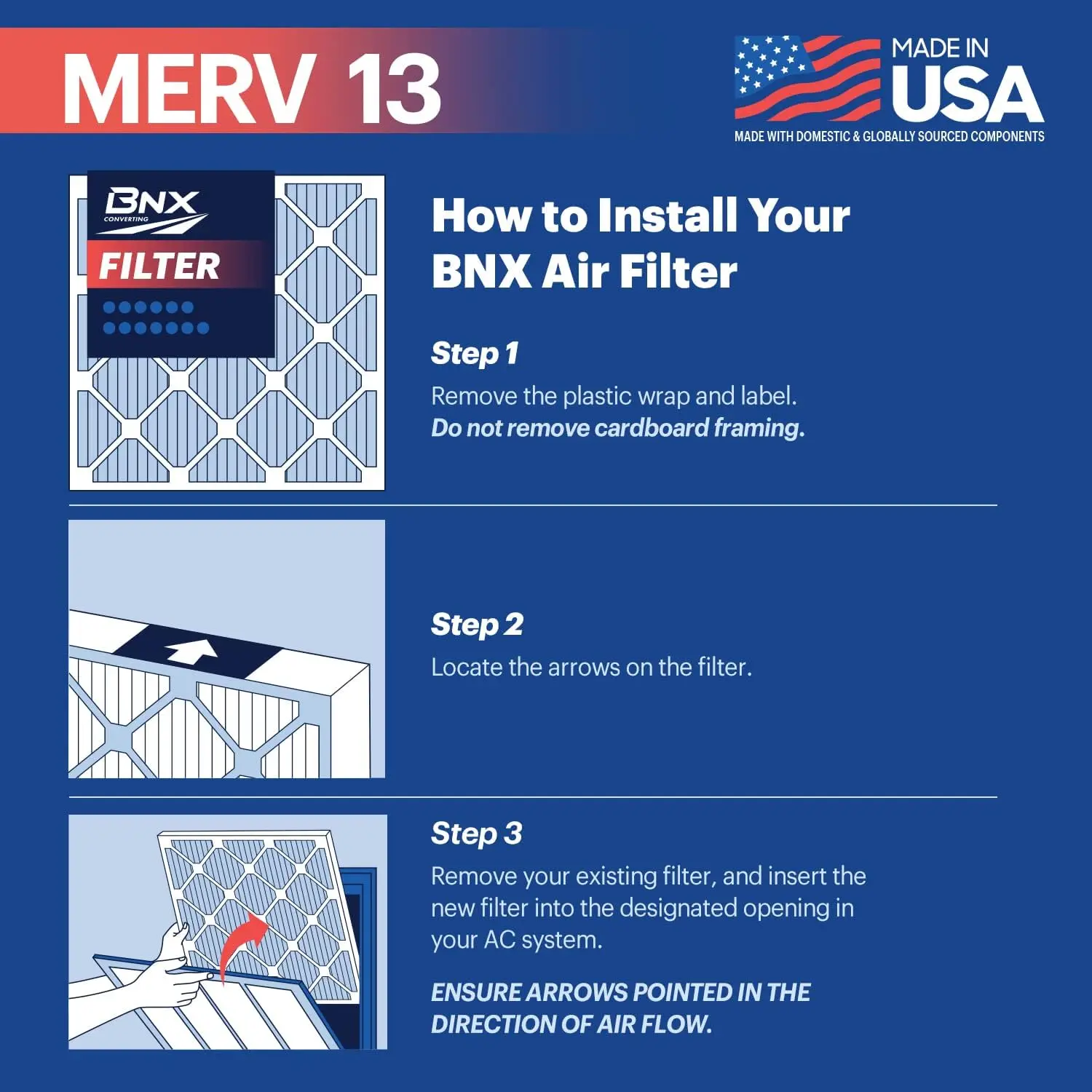 MERV 13

MADE IN USA
MADE WITH DOMESTIC & GLOBALLY SOURCED COMPONENTS

BNX CONVERTING
FILTER

How to Install Your BNX Air Filter

Step 1
Remove the plastic wrap and label.
Do not remove cardboard framing.

Step 2
Locate the arrows on the filter.

Step 3
Remove your existing filter, and insert the new filter into the designated opening in your AC system.

ENSURE ARROWS POINTED IN THE DIRECTION OF AIR FLOW.