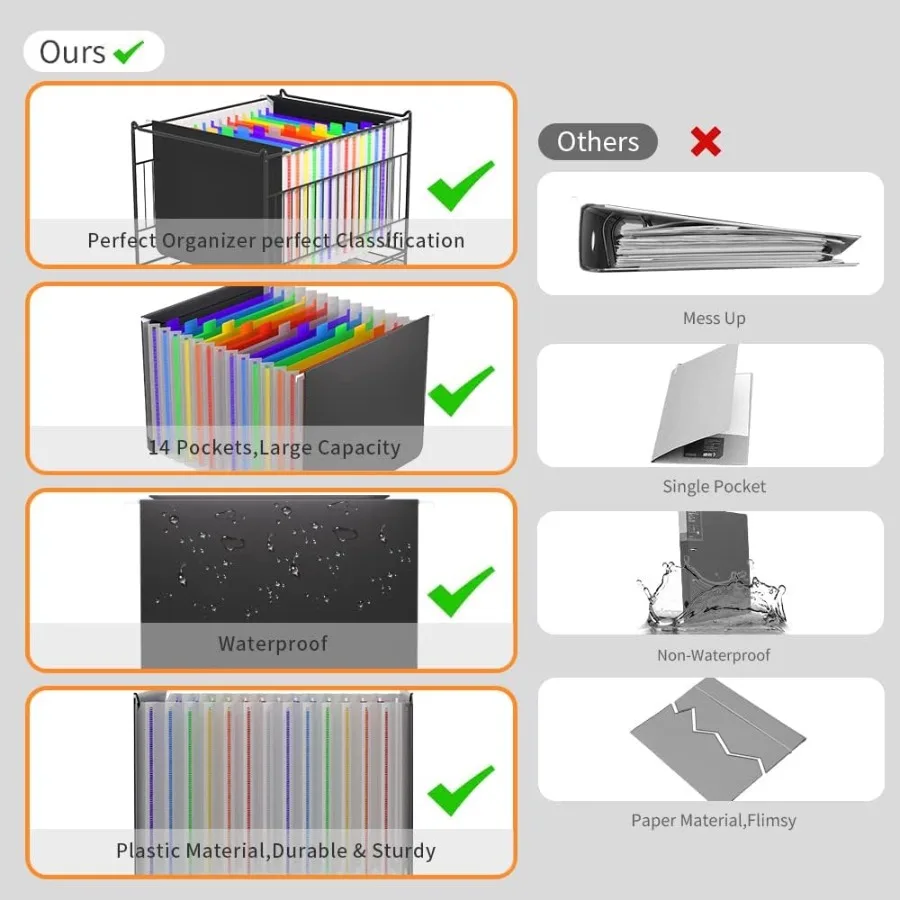 Ours

Perfect Organizer perfect Classification

14 Pockets,Large Capacity

Waterproof

Plastic Material,Durable & Sturdy

Others

Mess Up

Single Pocket

Non-Waterproof

Paper Material,Flimsy