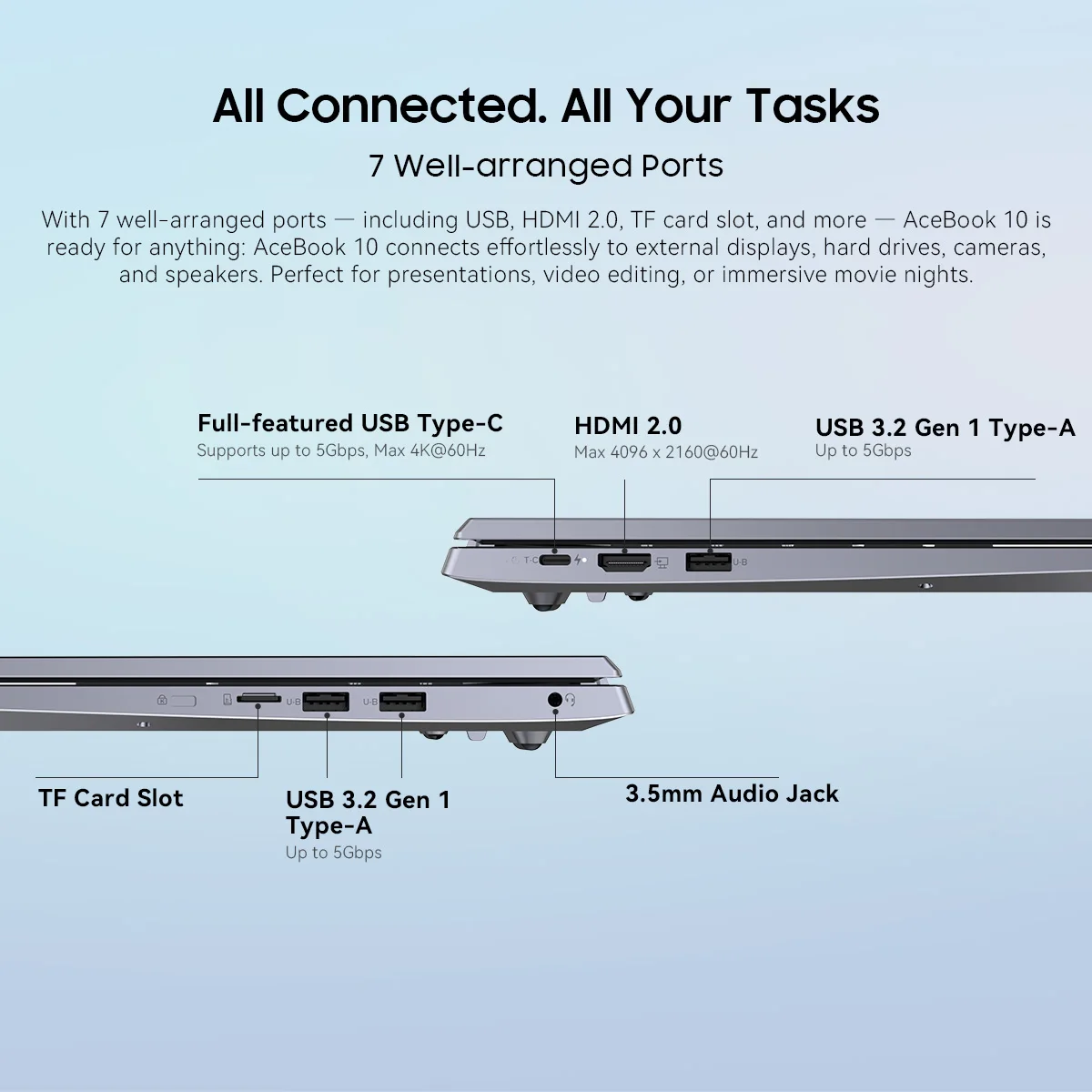 All Connected. All Your Tasks

7 Well-arranged Ports

With 7 well-arranged ports — including USB, HDMI 2.0, TF card slot, and more — AceBook 10 is ready for anything: AceBook 10 connects effortlessly to external displays, hard drives, cameras, and speakers. Perfect for presentations, video editing, or immersive movie nights.

Full-featured USB Type-C
Supports up to 5Gbps, Max 4K@60Hz

HDMI 2.0
Max 4096 x 2160@60Hz

USB 3.2 Gen 1 Type-A
Up to 5Gbps

T-C

U-B

U-B

U-B

TF Card Slot

USB 3.2 Gen 1 Type-A
Up to 5Gbps

3.5mm Audio Jack