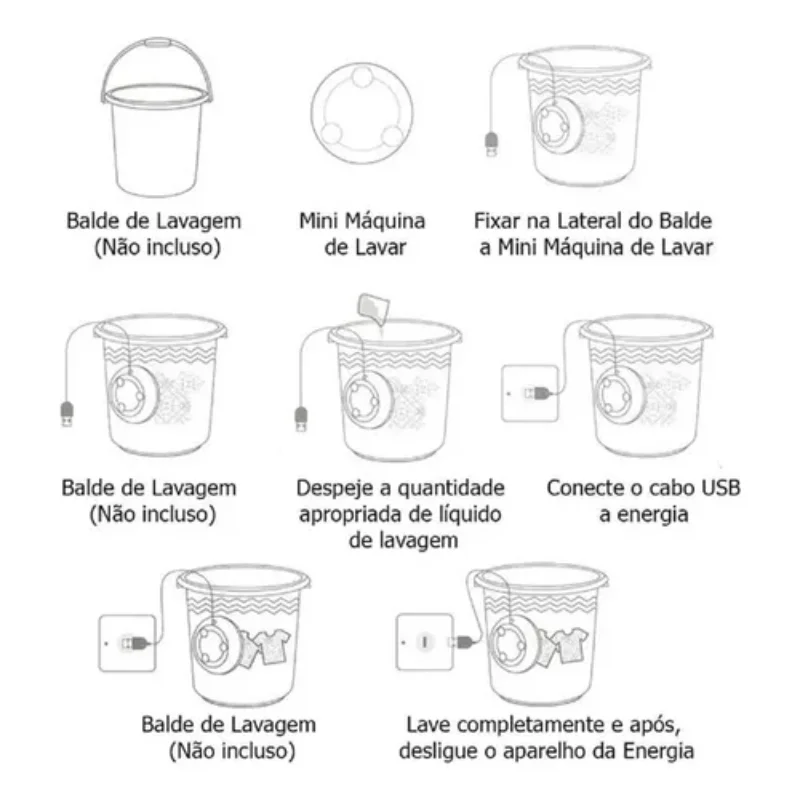 Balde de Lavagem
(Não incluso)

Mini Máquina
de Lavar

Fixar na Lateral do Balde
a Mini Máquina de Lavar

Balde de Lavagem
(Não incluso)

Despeje a quantidade
apropriada de líquido
de lavagem

Conecte o cabo USB
a energia

Balde de Lavagem
(Não incluso)

Lave completamente e após,
desligue o aparelho da Energia