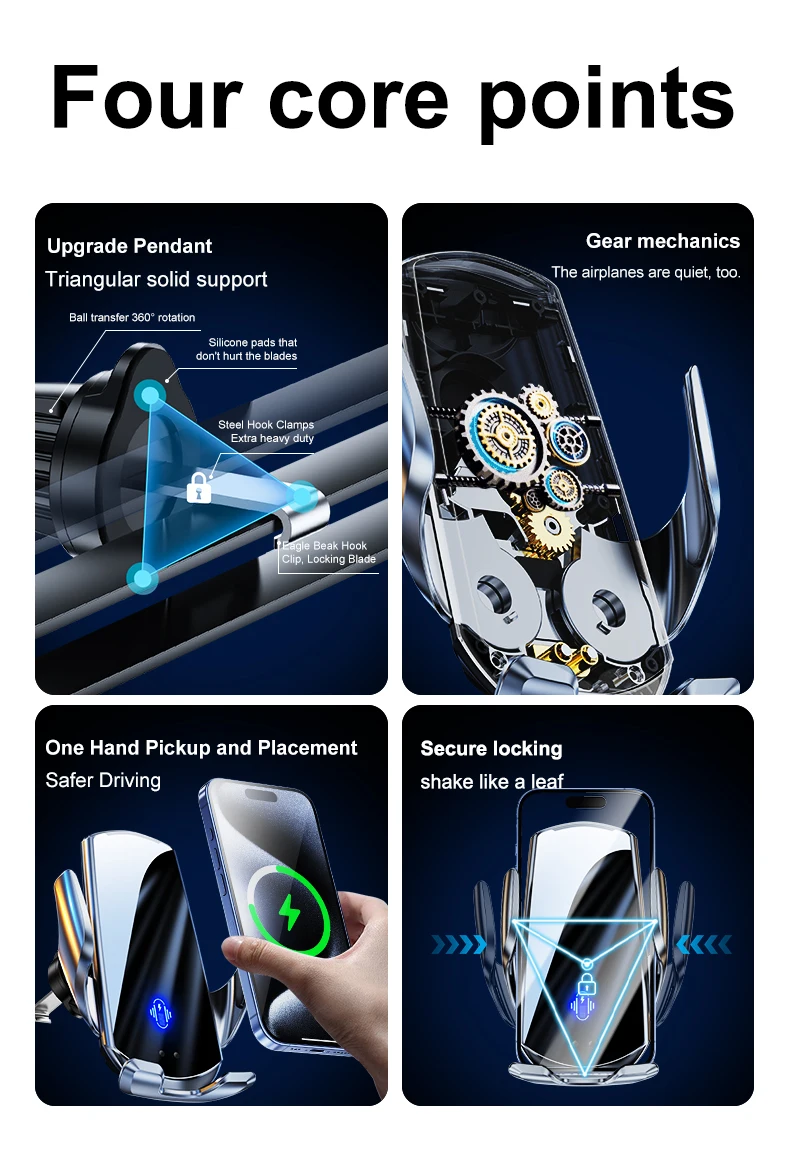 Four core points

Upgrade Pendant
Triangular solid support

Ball transfer 360° rotation

Silicone pads that don't hurt the blades

Steel Hook Clamps Extra heavy duty

Eagle Beak Hook Clip, Locking Blade

Gear mechanics
The airplanes are quiet, too.

One Hand Pickup and Placement
Safer Driving

Secure locking
shake like a leaf