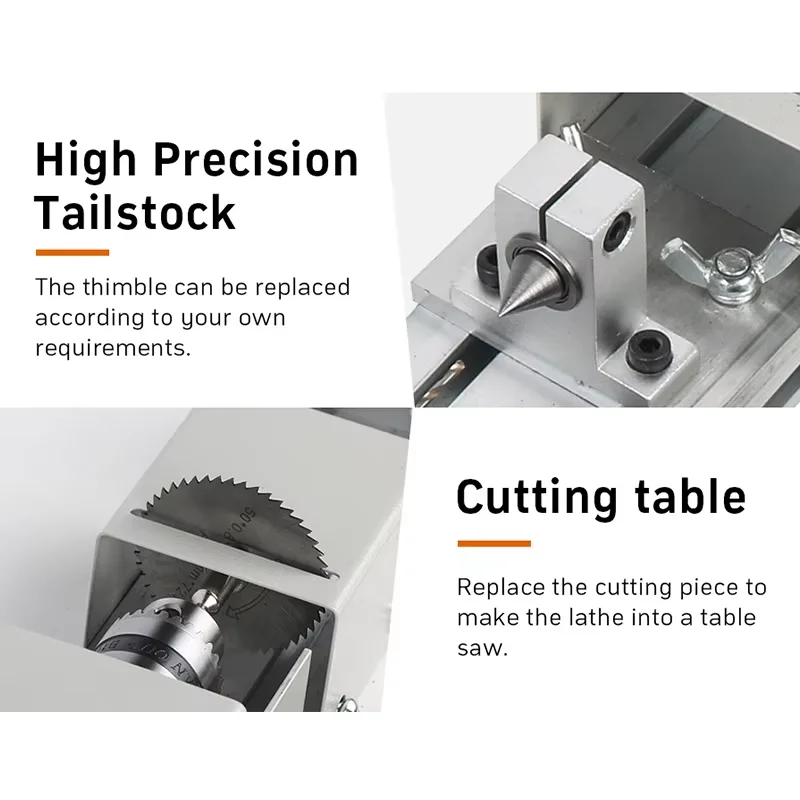 High Precision Tailstock

The thimble can be replaced according to your own requirements.

Cutting table

Replace the cutting piece to make the lathe into a table saw.