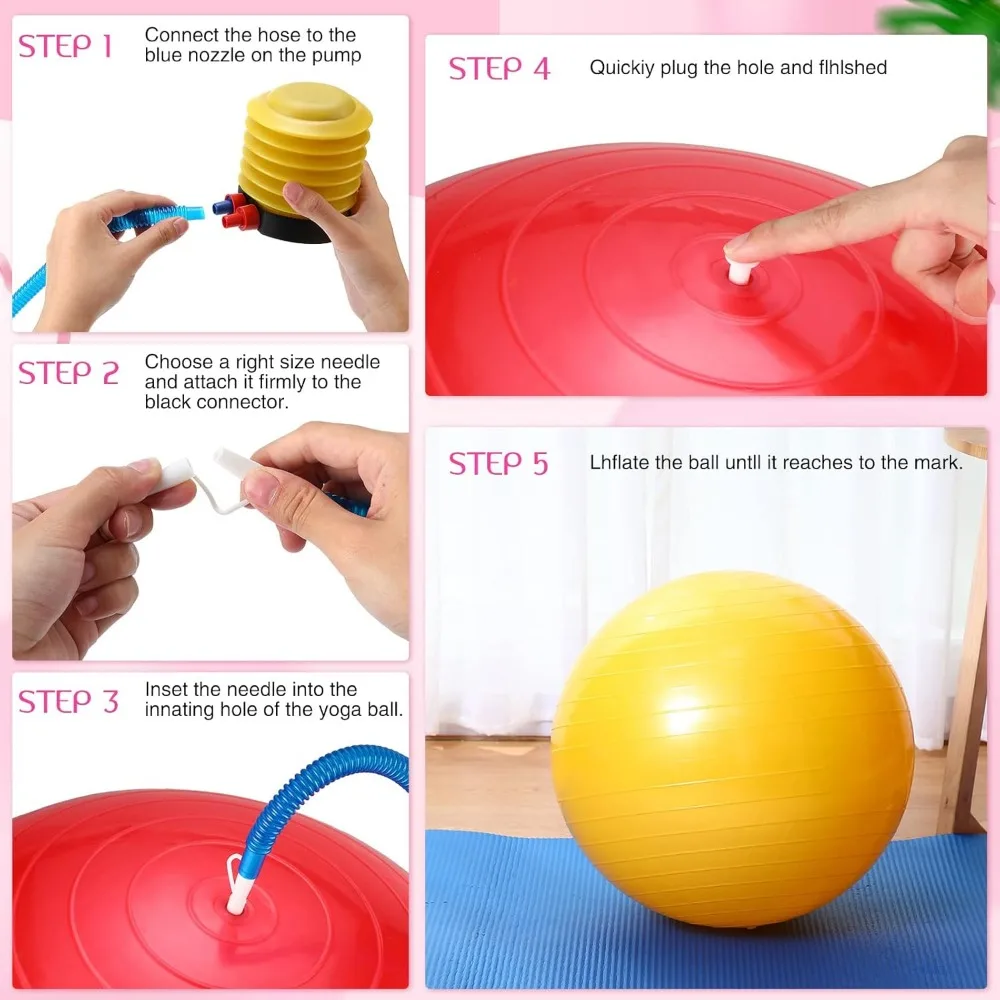 STEP 1 Connect the hose to the blue nozzle on the pump

STEP 2 Choose a right size needle and attach it firmly to the black connector.

STEP 3 Inset the needle into the innating hole of the yoga ball.

STEP 4 Quickiy plug the hole and flhlshed

STEP 5 Lhflate the ball untll it reaches to the mark.