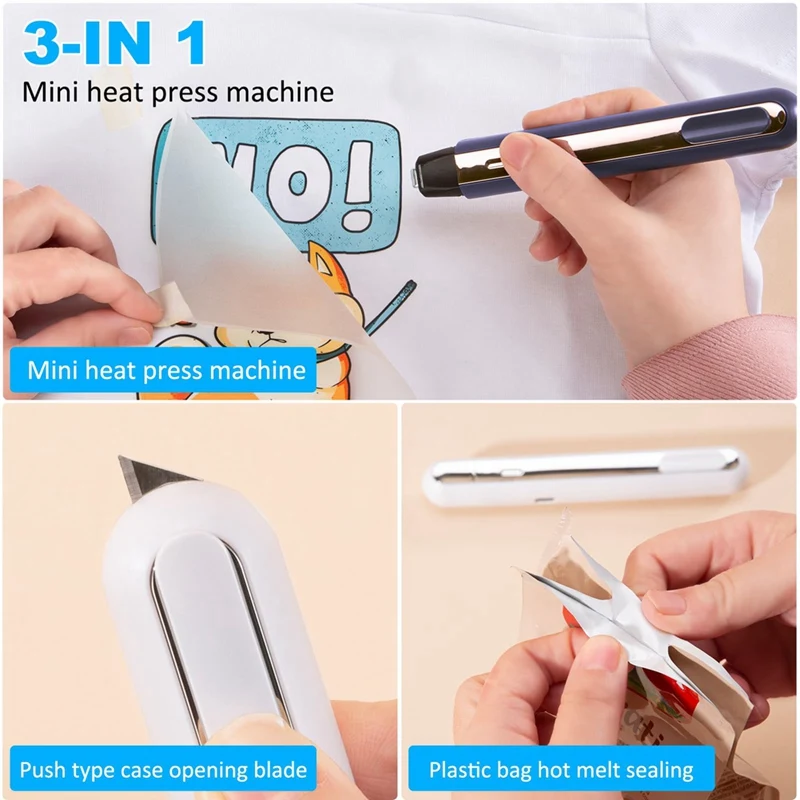 3-IN 1
Mini heat press machine

NO!

Mini heat press machine

Push type case opening blade

Plastic bag hot melt sealing