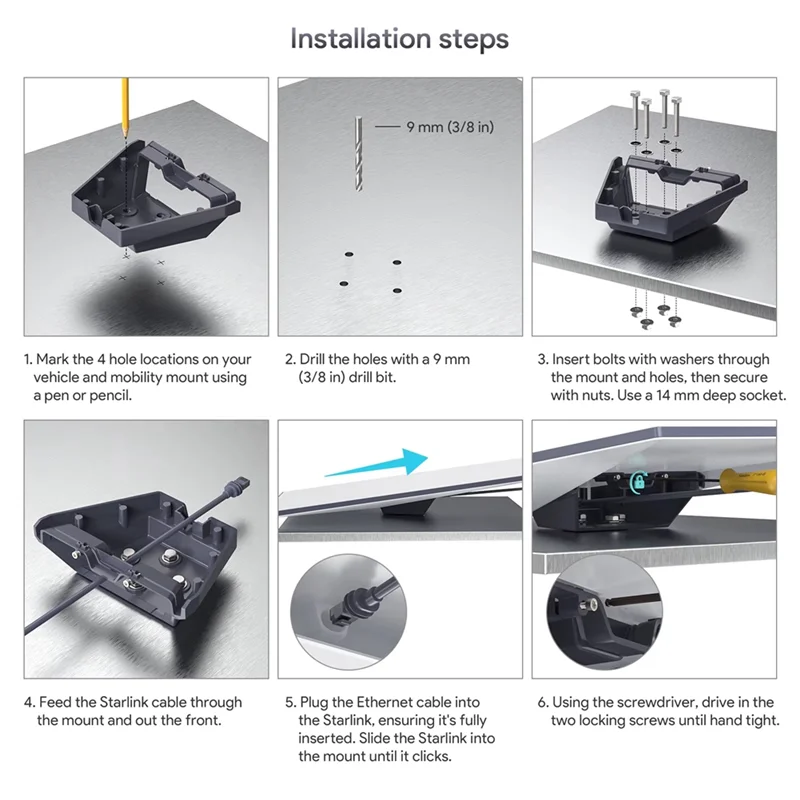 Installation steps

9 mm (3/8 in)

1. Mark the 4 hole locations on your vehicle and mobility mount using a pen or pencil.

2. Drill the holes with a 9 mm (3/8 in) drill bit.

3. Insert bolts with washers through the mount and holes, then secure with nuts. Use a 14 mm deep socket.

4. Feed the Starlink cable through the mount and out the front.

5. Plug the Ethernet cable into the Starlink, ensuring it's fully inserted. Slide the Starlink into the mount until it clicks.

6. Using the screwdriver, drive in the two locking screws until hand tight.