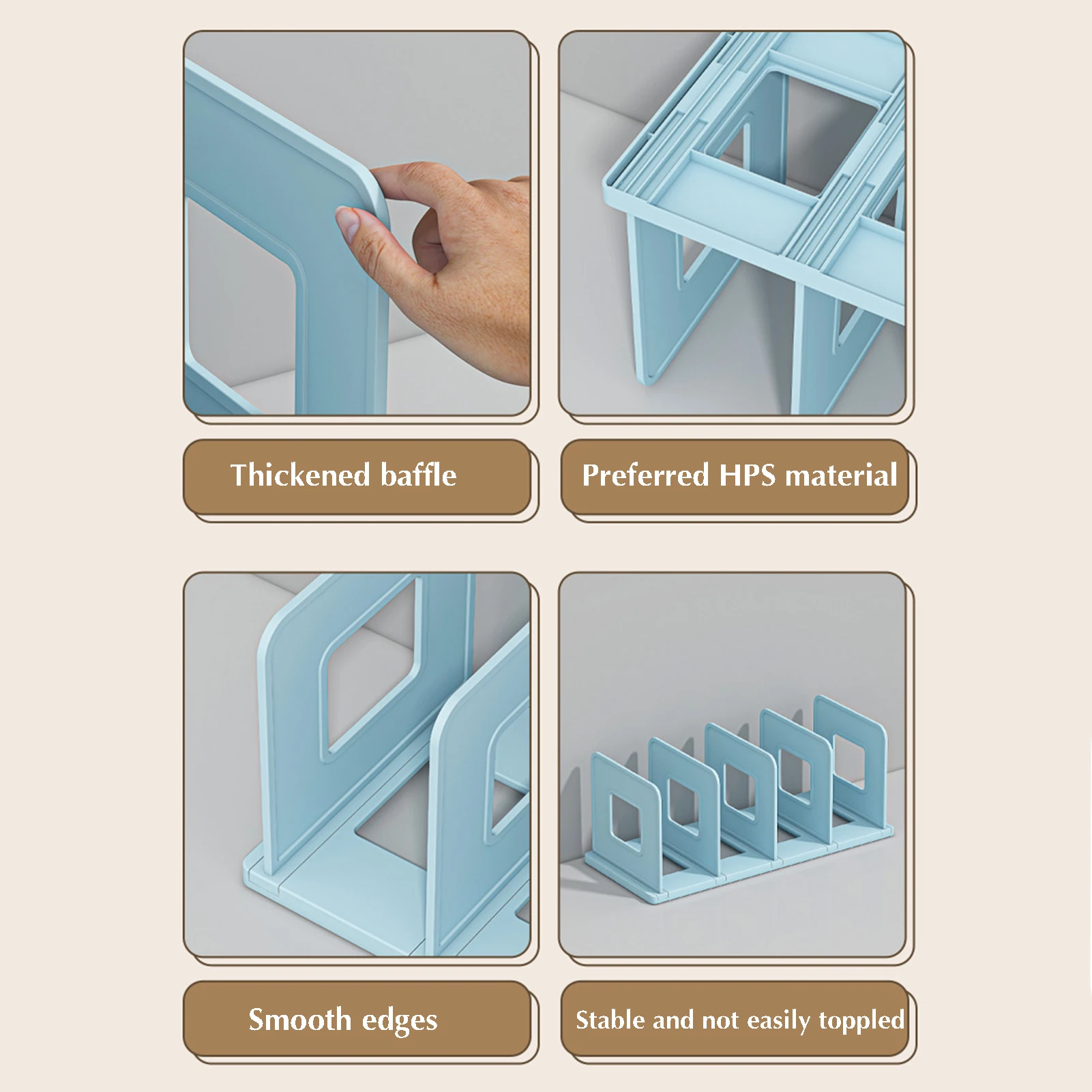 Thickened baffle

Preferred HPS material

Smooth edges

Stable and not easily toppled