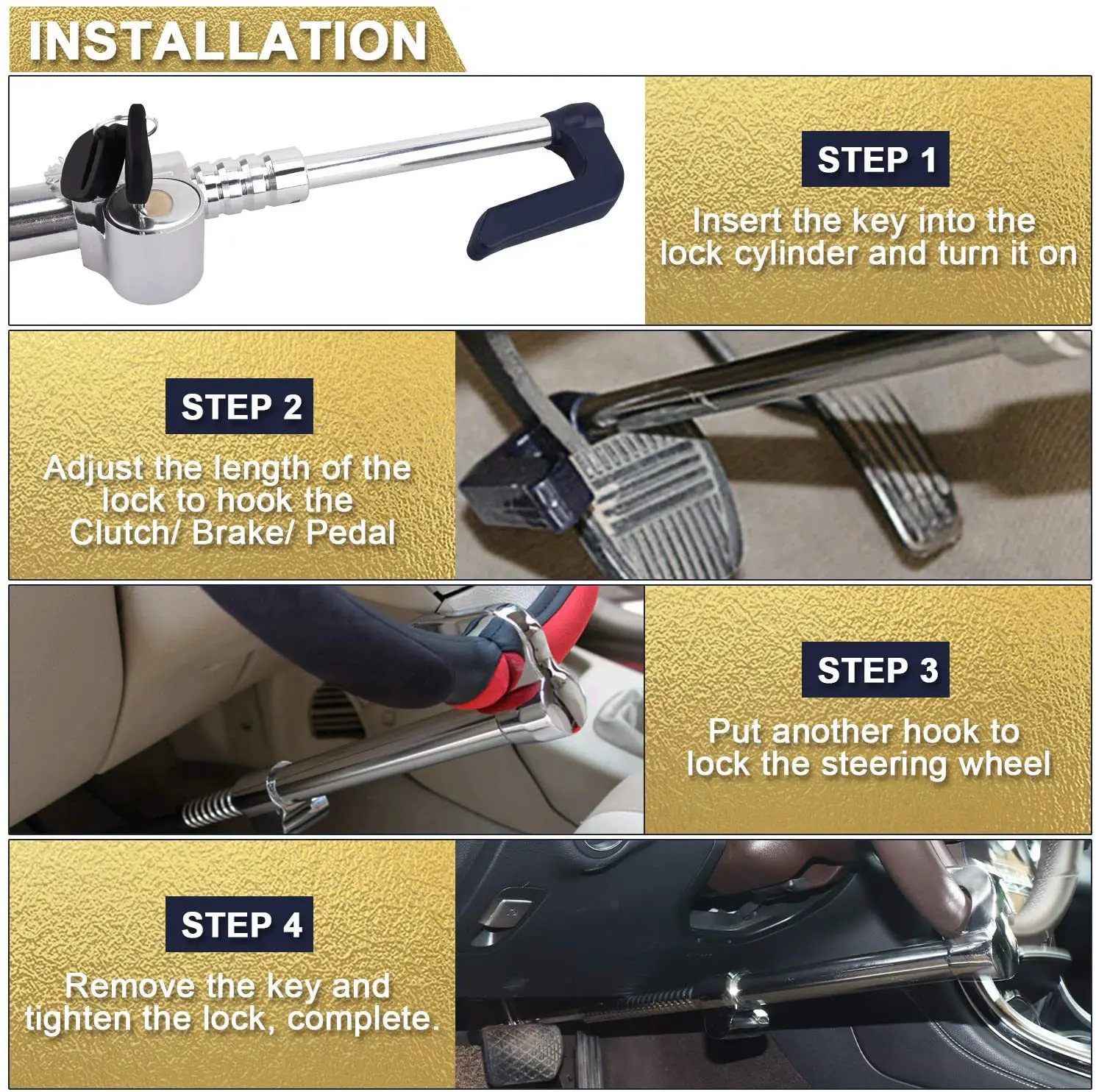 INSTALLATION

STEP 1

Insert the key into the lock cylinder and turn it on

STEP 2

Adjust the length of the lock to hook the Clutch/ Brake/ Pedal

STEP 3

Put another hook to lock the steering wheel

STEP 4

Remove the key and tighten the lock, complete.