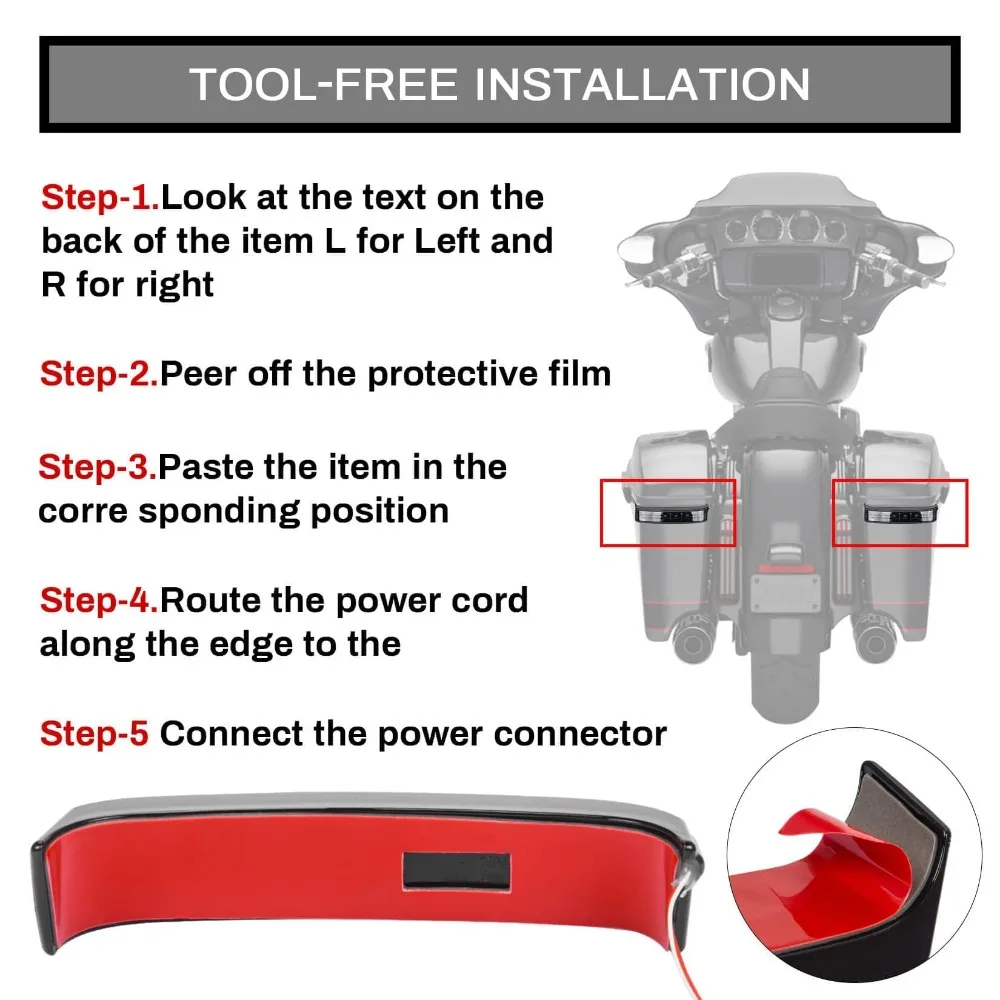 TOOL-FREE INSTALLATION

Step-1.Look at the text on the back of the item L for Left and R for right

Step-2.Peer off the protective film

Step-3.Paste the item in the corre sponding position

Step-4.Route the power cord along the edge to the

Step-5 Connect the power connector