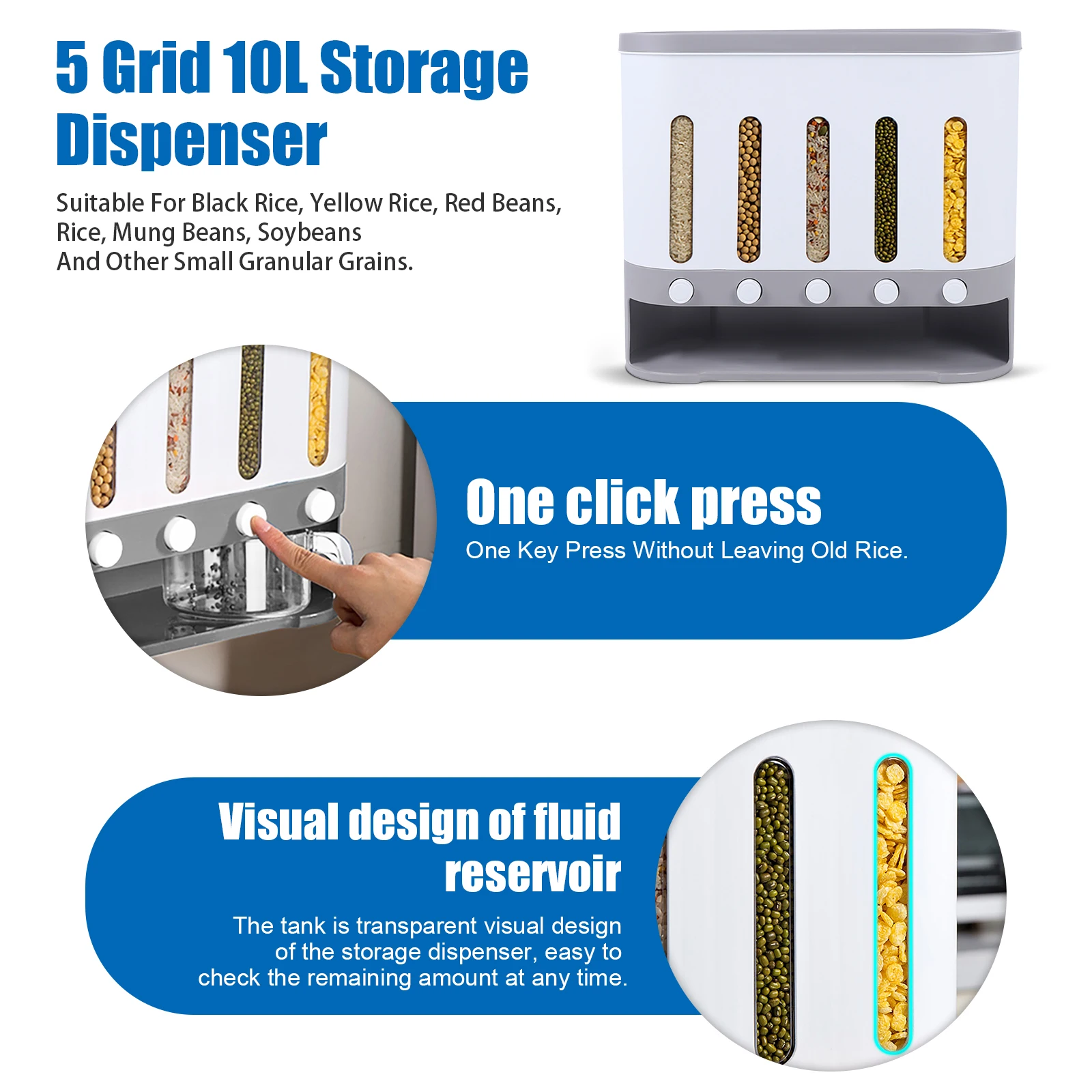 5 Grid 10L Storage Dispenser

Suitable For Black Rice, Yellow Rice, Red Beans, Rice, Mung Beans, Soybeans And Other Small Granular Grains.

One click press

One Key Press Without Leaving Old Rice.

Visual design of fluid reservoir

The tank is transparent visual design of the storage dispenser, easy to check the remaining amount at any time.