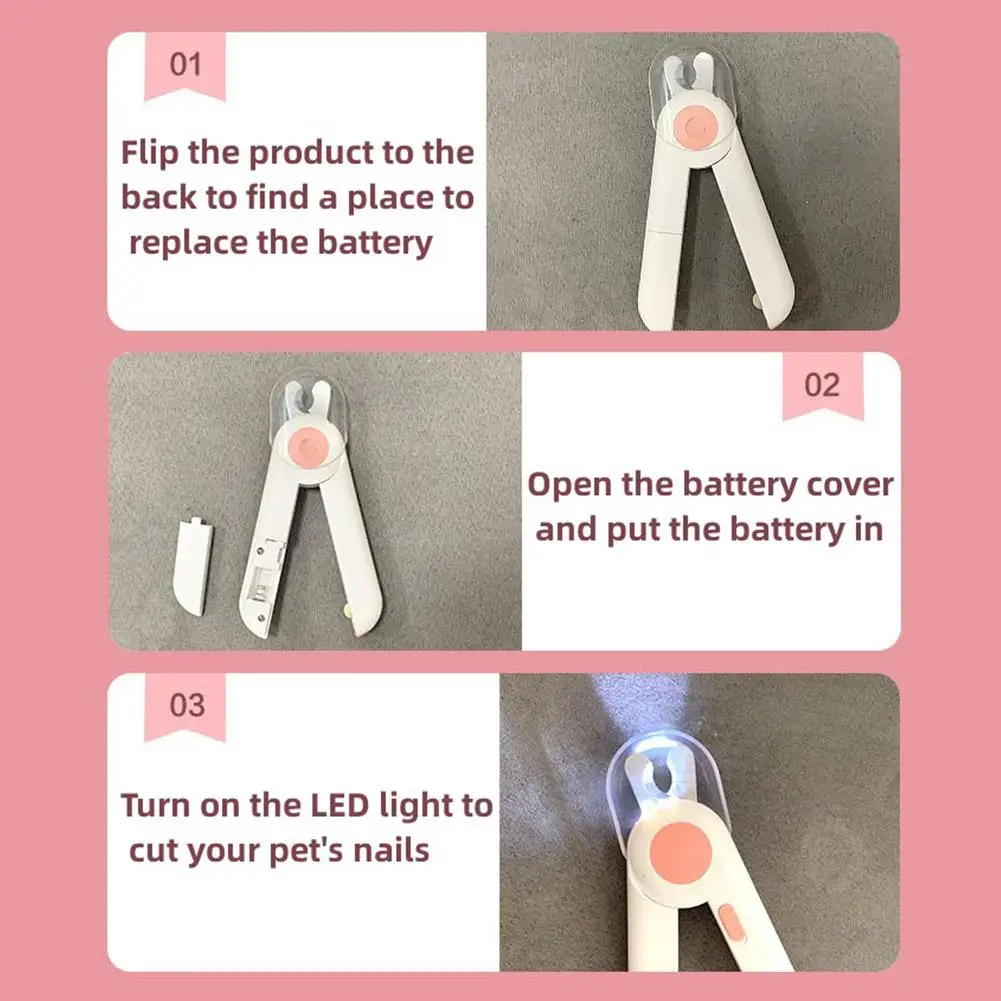 01

Flip the product to the back to find a place to replace the battery

02

Open the battery cover and put the battery in

03

Turn on the LED light to cut your pet's nails