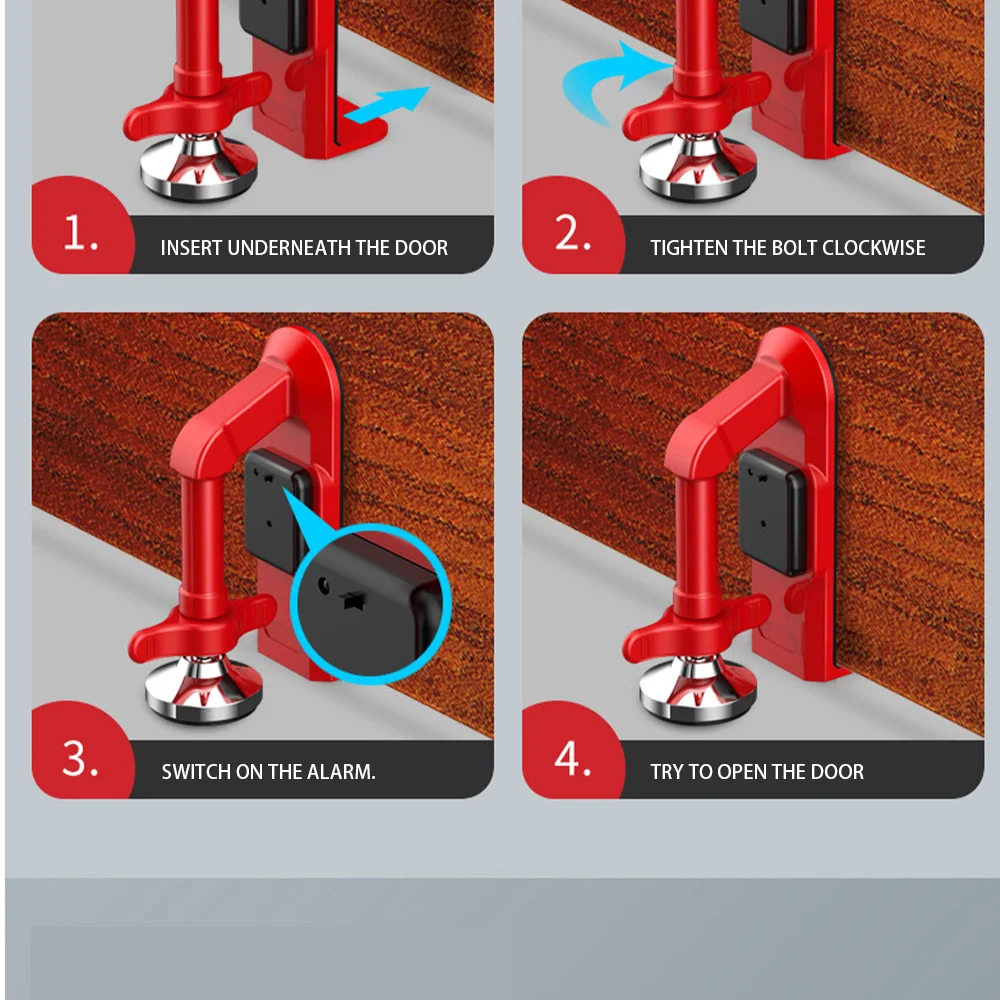 1. INSERT UNDERNEATH THE DOOR

2. TIGHTEN THE BOLT CLOCKWISE

3. SWITCH ON THE ALARM.

4. TRY TO OPEN THE DOOR