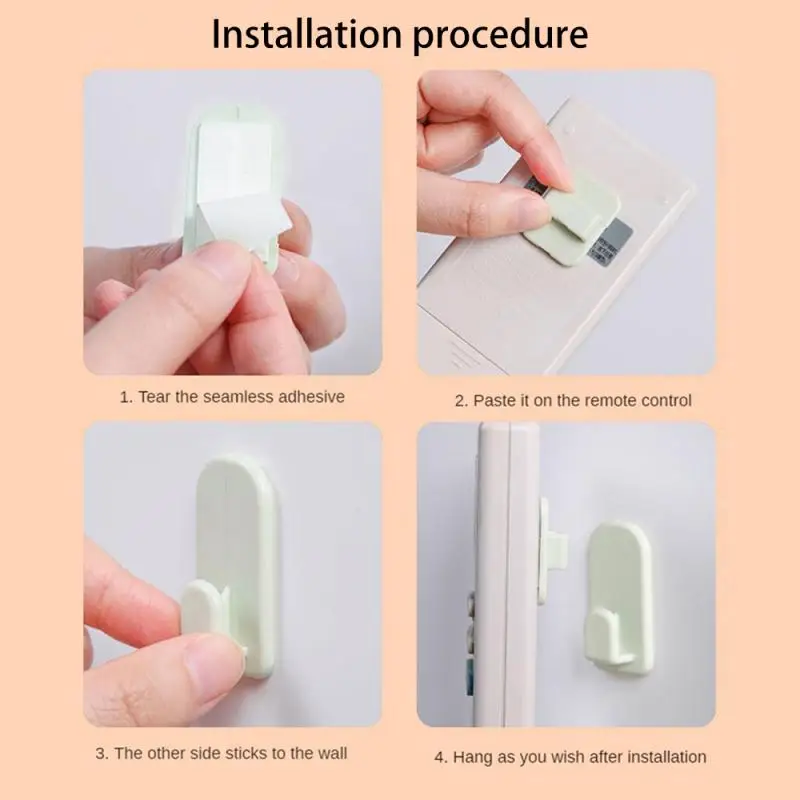 Installation procedure

1. Tear the seamless adhesive

2. Paste it on the remote control

3. The other side sticks to the wall

4. Hang as you wish after installation