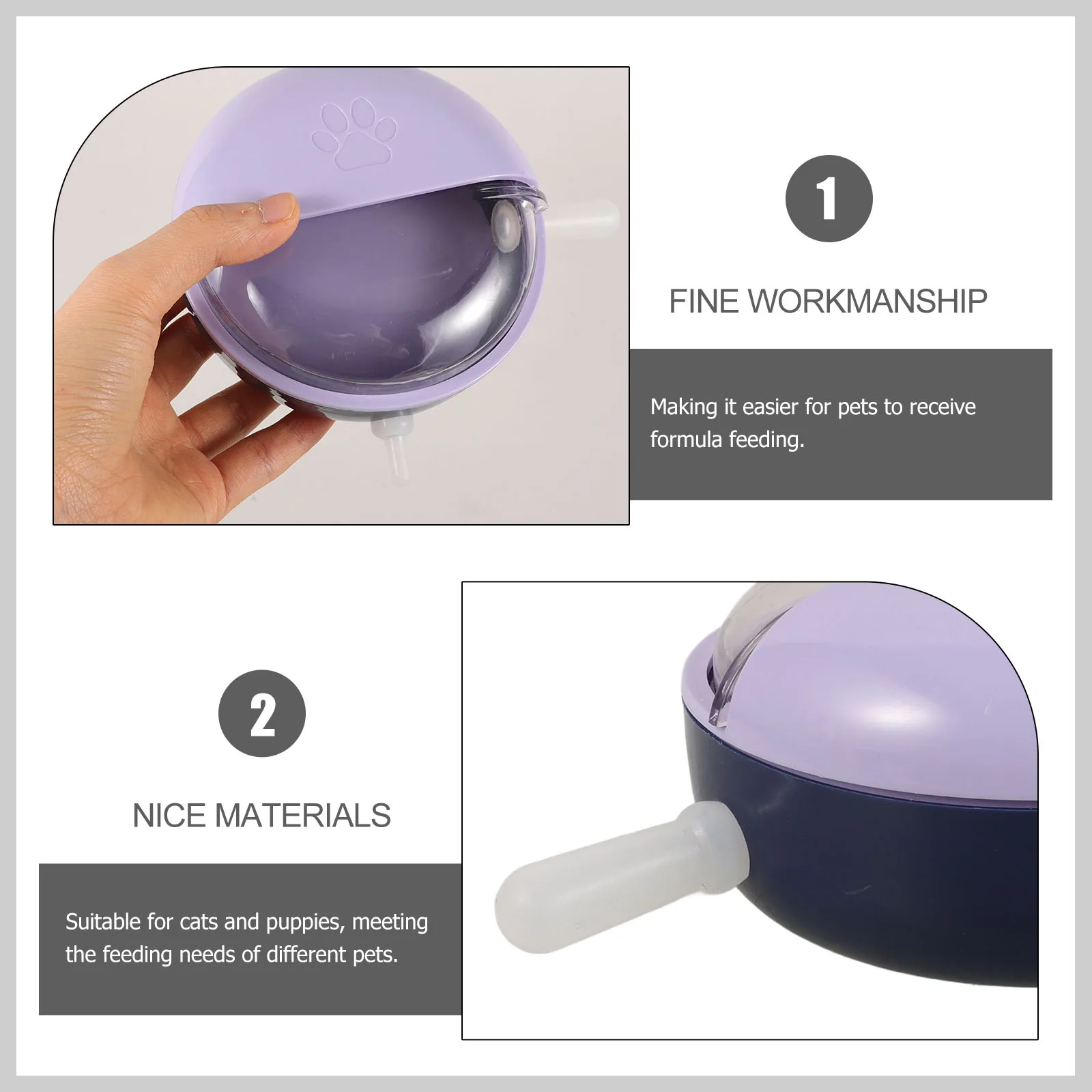 1

FINE WORKMANSHIP

Making it easier for pets to receive formula feeding.

2

NICE MATERIALS

Suitable for cats and puppies, meeting the feeding needs of different pets.