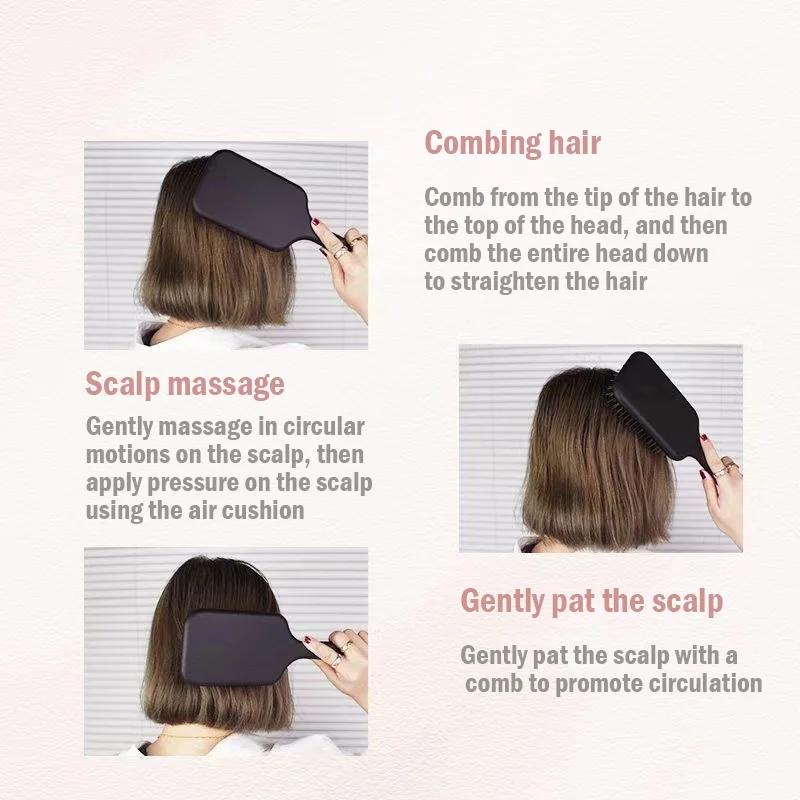 Combing hair

Comb from the tip of the hair to the top of the head, and then comb the entire head down to straighten the hair

Scalp massage

Gently massage in circular motions on the scalp, then apply pressure on the scalp using the air cushion

Gently pat the scalp

Gently pat the scalp with a comb to promote circulation