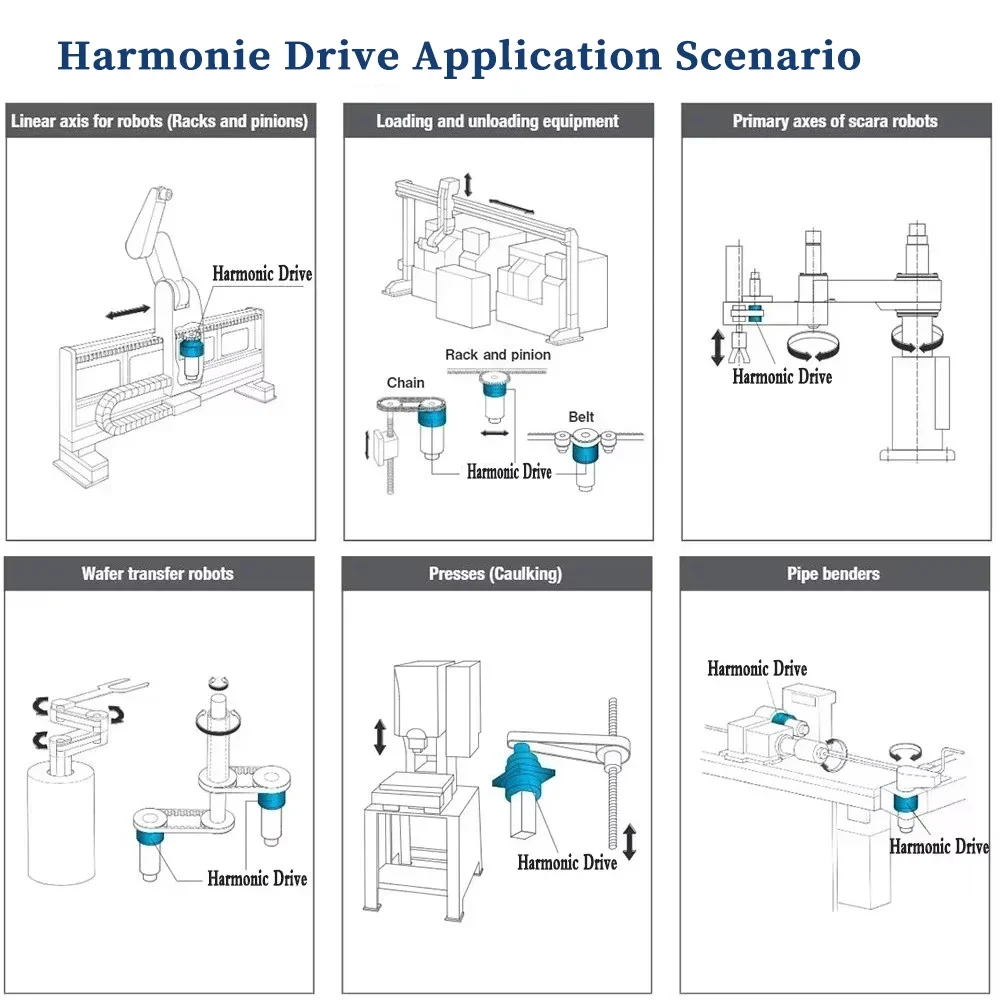 Harmonie Drive Application Scenario

Linear axis for robots (Racks and pinions)

Harmonic Drive

Loading and unloading equipment

Rack and pinion

Chain

Belt

Harmonic Drive

Primary axes of scara robots

Harmonic Drive

Wafer transfer robots

Harmonic Drive

Presses (Caulking)

Harmonic Drive

Pipe benders

Harmonic Drive

Harmonic Drive