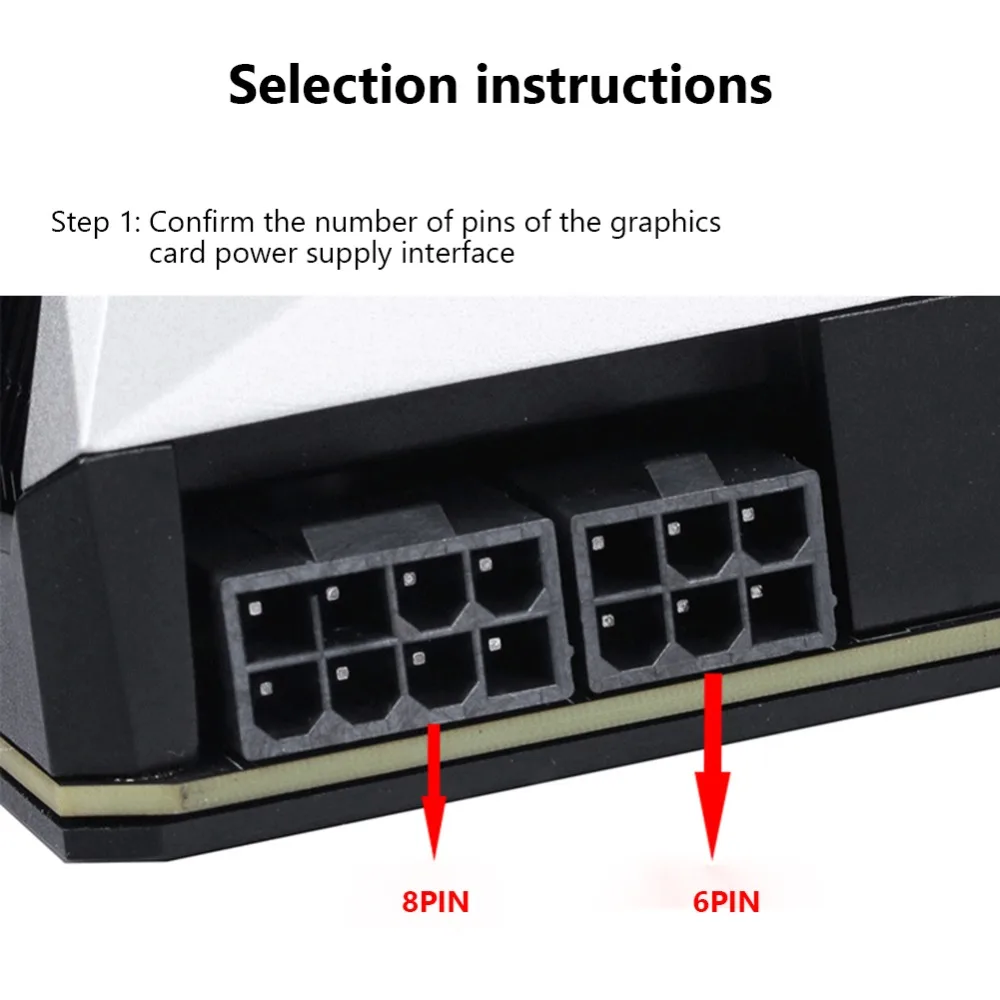 Selection instructions

Step 1: Confirm the number of pins of the graphics card power supply interface

8PIN

6PIN