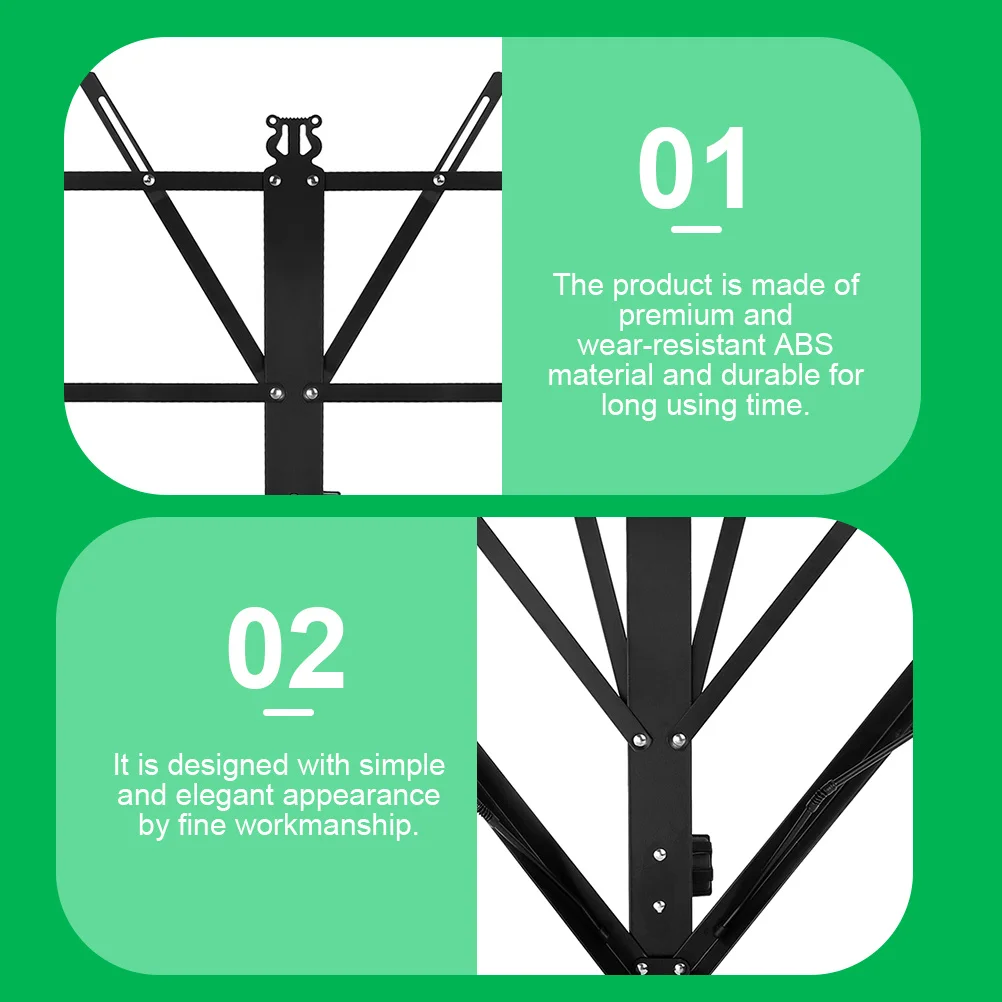 01

The product is made of premium and wear-resistant ABS material and durable for long using time.

02

It is designed with simple and elegant appearance by fine workmanship.