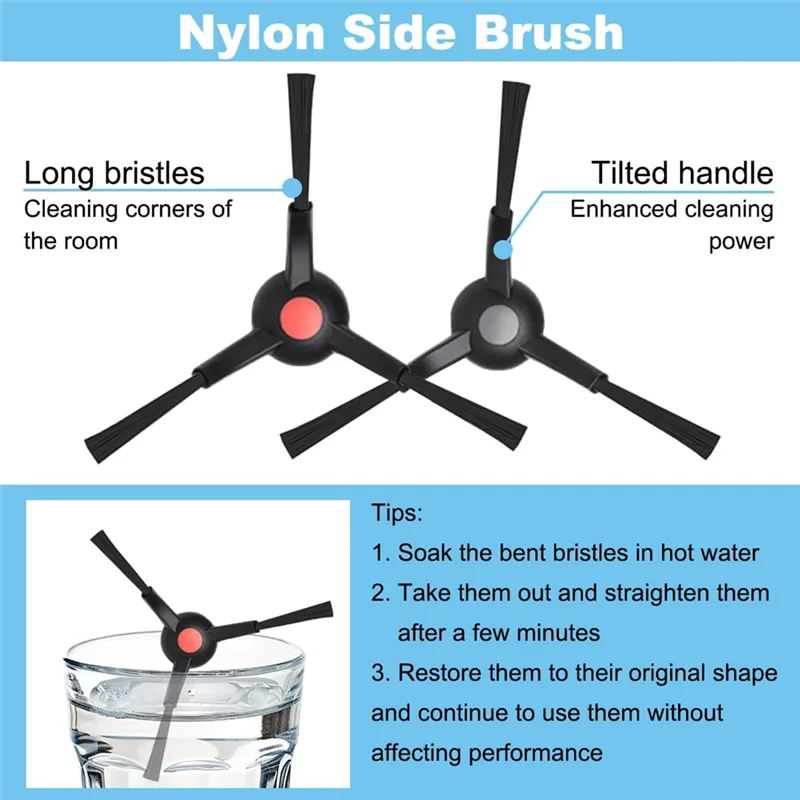 Nylon Side Brush

Long bristles
Cleaning corners of the room

Tilted handle
Enhanced cleaning power

Tips:
1. Soak the bent bristles in hot water
2. Take them out and straighten them after a few minutes
3. Restore them to their original shape and continue to use them without affecting performance