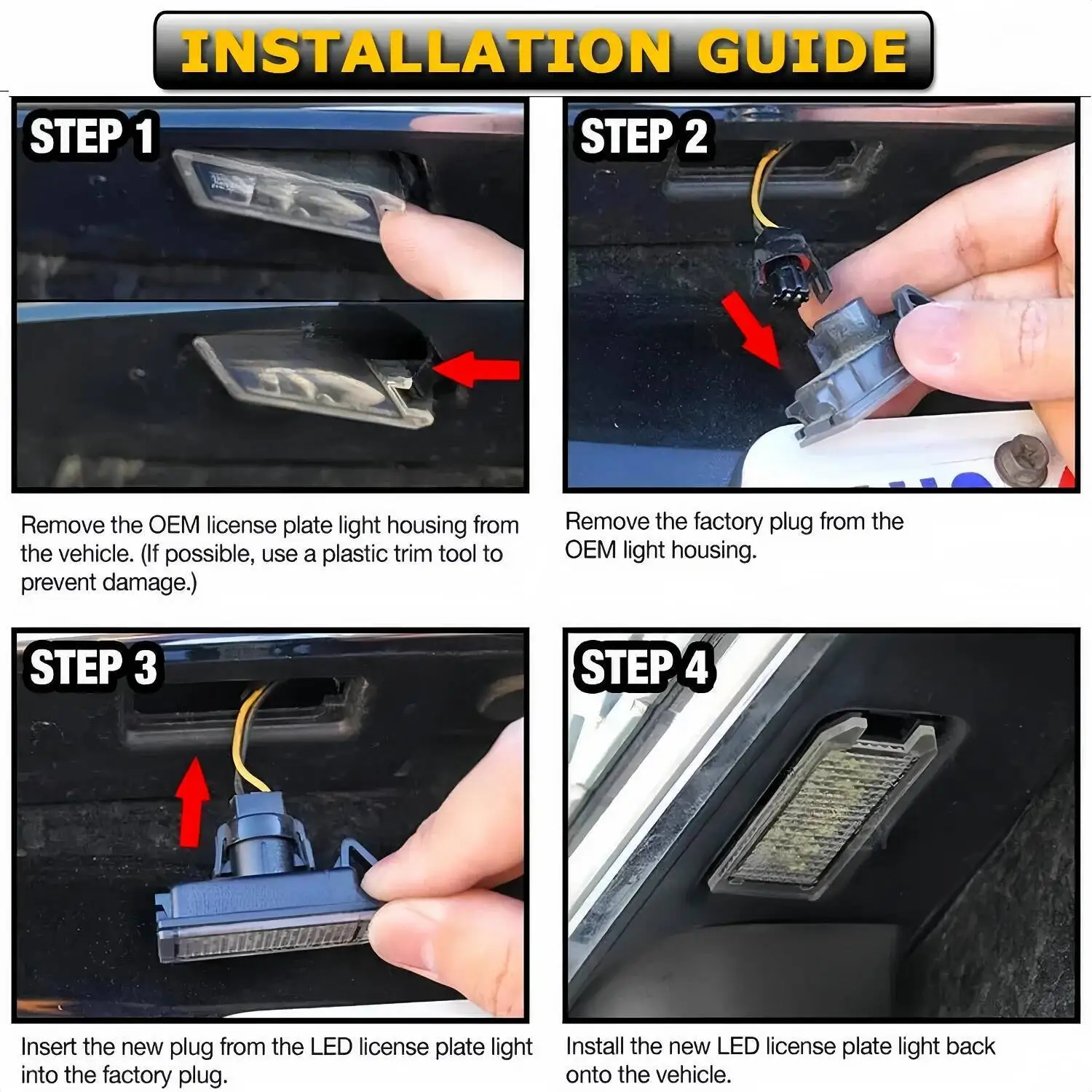 INSTALLATION GUIDE

STEP 1

Remove the OEM license plate light housing from the vehicle. (If possible, use a plastic trim tool to prevent damage.)

STEP 2

Remove the factory plug from the OEM light housing.

STEP 3

Insert the new plug from the LED license plate light into the factory plug.

STEP 4

Install the new LED license plate light back onto the vehicle.