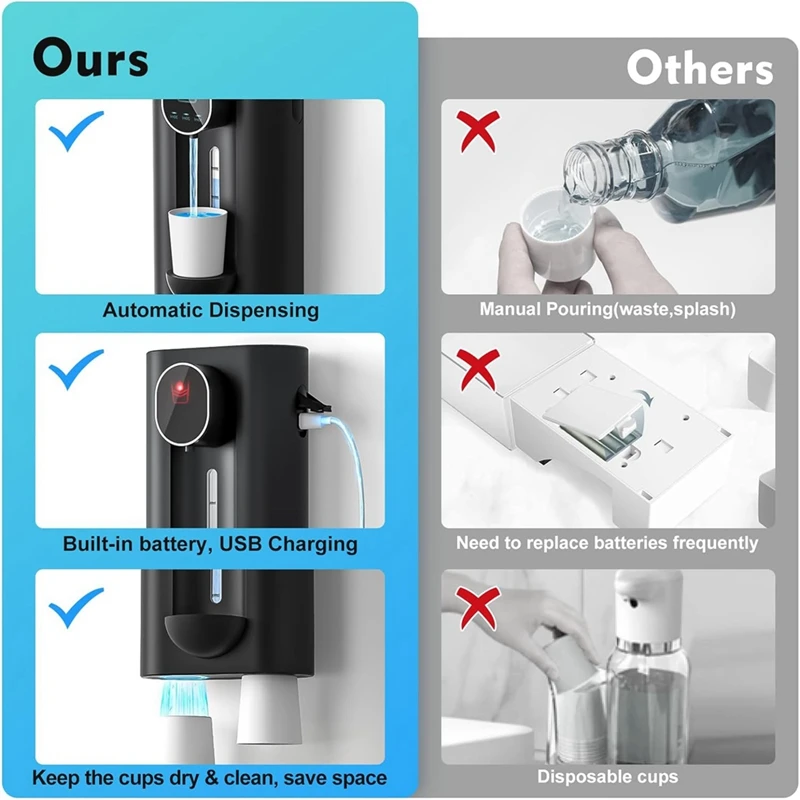 Ours

Automatic Dispensing

Built-in battery, USB Charging

Keep the cups dry & clean, save space

Others

Manual Pouring(waste,splash)

Need to replace batteries frequently

Disposable cups