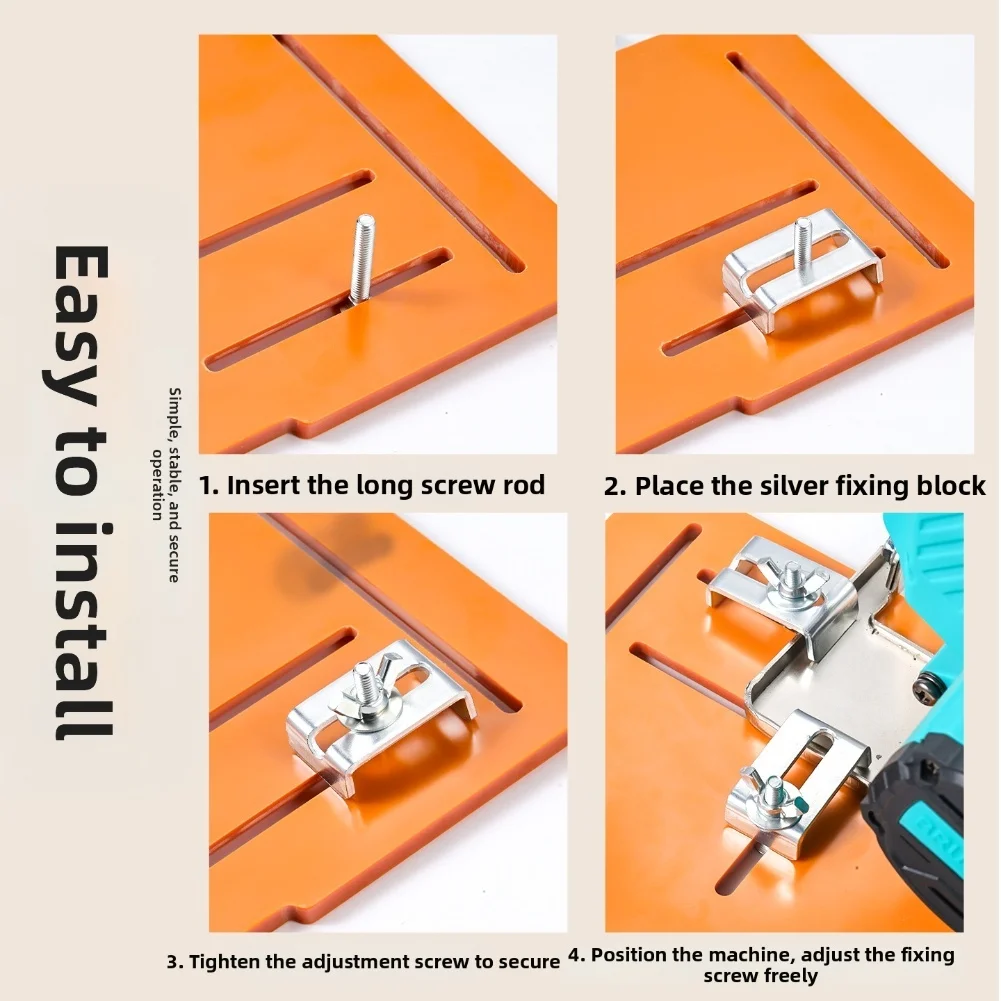 Easy to install

Simple, stable, and secure operation

1. Insert the long screw rod

2. Place the silver fixing block

3. Tighten the adjustment screw to secure

4. Position the machine, adjust the fixing screw freely