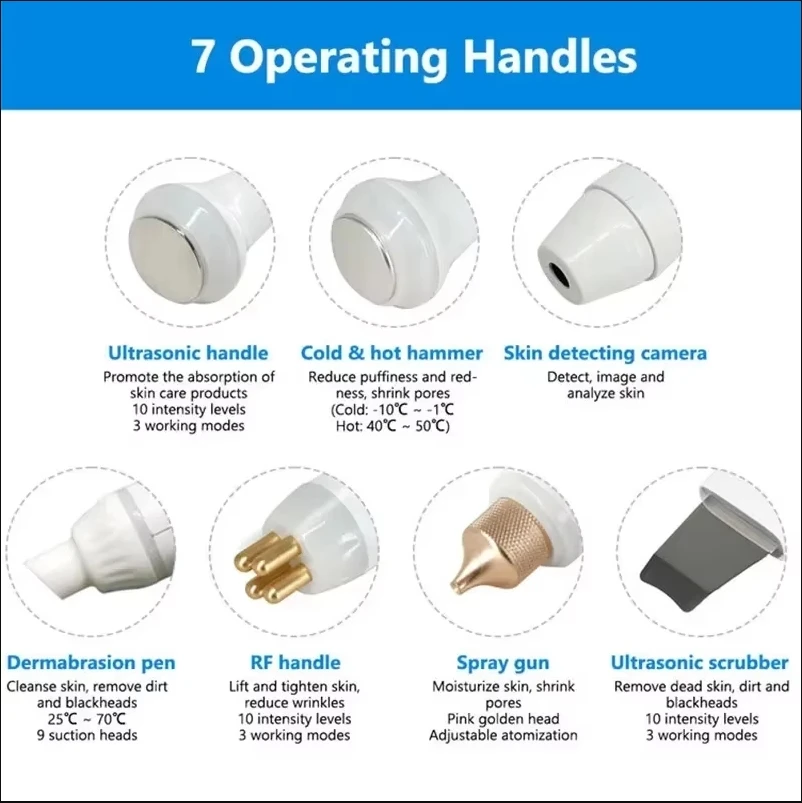 7 Operating Handles

Ultrasonic handle
Promote the absorption of skin care products
10 intensity levels
3 working modes

Cold & hot hammer
Reduce puffiness and redness, shrink pores
(Cold: -10℃ ~ -1℃
Hot: 40℃ ~ 50℃)

Skin detecting camera
Detect, image and analyze skin

Dermabrasion pen
Cleanse skin, remove dirt and blackheads
25℃ ~ 70℃
9 suction heads

RF handle
Lift and tighten skin, reduce wrinkles
10 intensity levels
3 working modes

Spray gun
Moisturize skin, shrink pores
Pink golden head
Adjustable atomization

Ultrasonic scrubber
Remove dead skin, dirt and blackheads
10 intensity levels
3 working modes