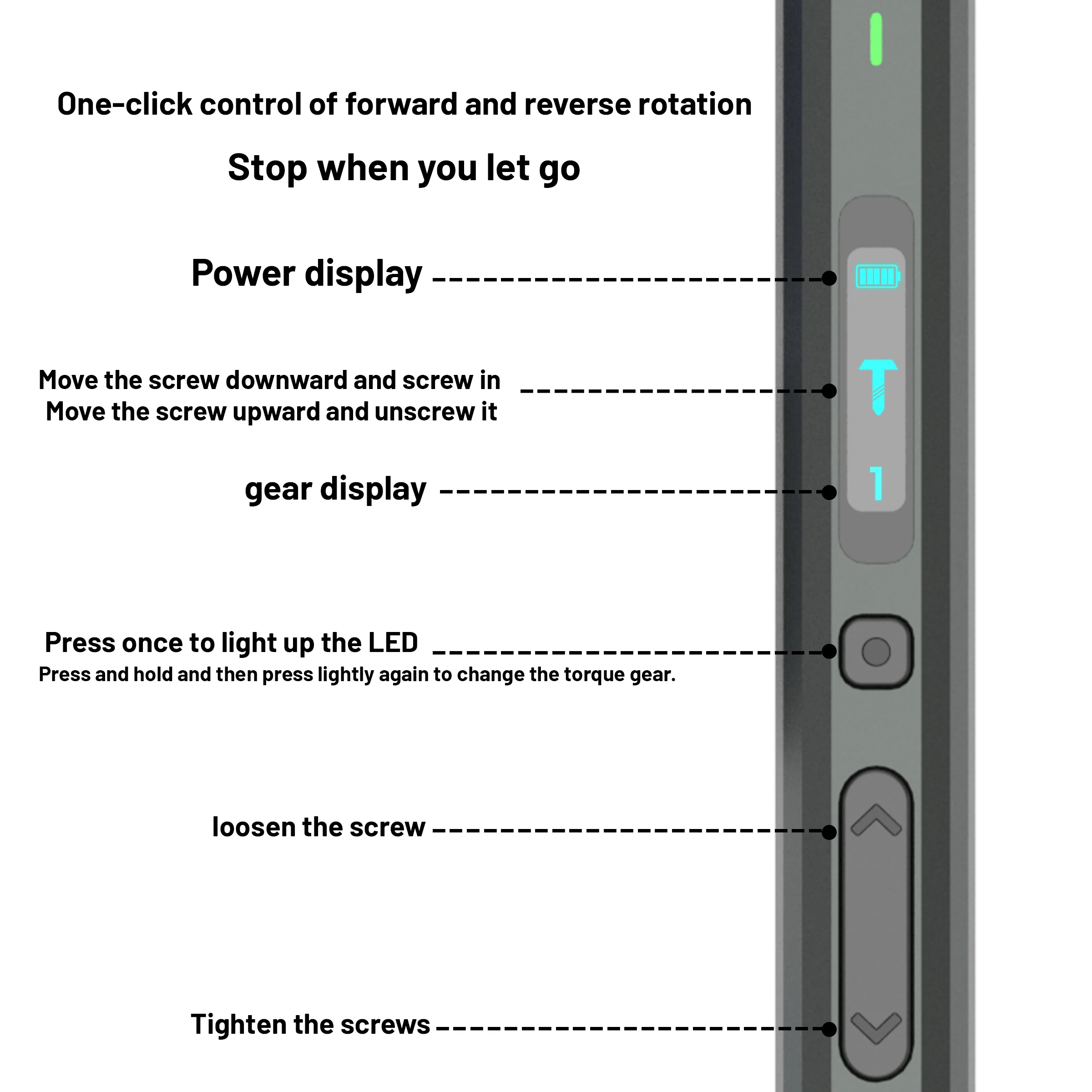 One-click control of forward and reverse rotation

Stop when you let go

Power display

Move the screw downward and screw in
Move the screw upward and unscrew it

gear display

1

Press once to light up the LED
Press and hold and then press lightly again to change the torque gear.

loosen the screw

Tighten the screws