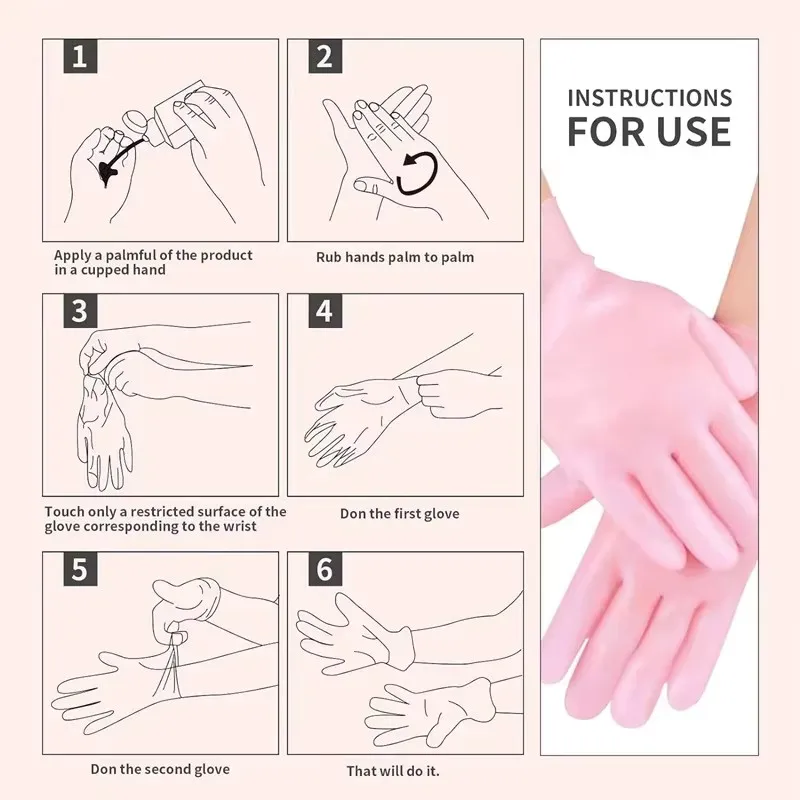 1

Apply a palmful of the product in a cupped hand

2

Rub hands palm to palm

3

Touch only a restricted surface of the glove corresponding to the wrist

4

Don the first glove

5

Don the second glove

6

That will do it.

INSTRUCTIONS FOR USE