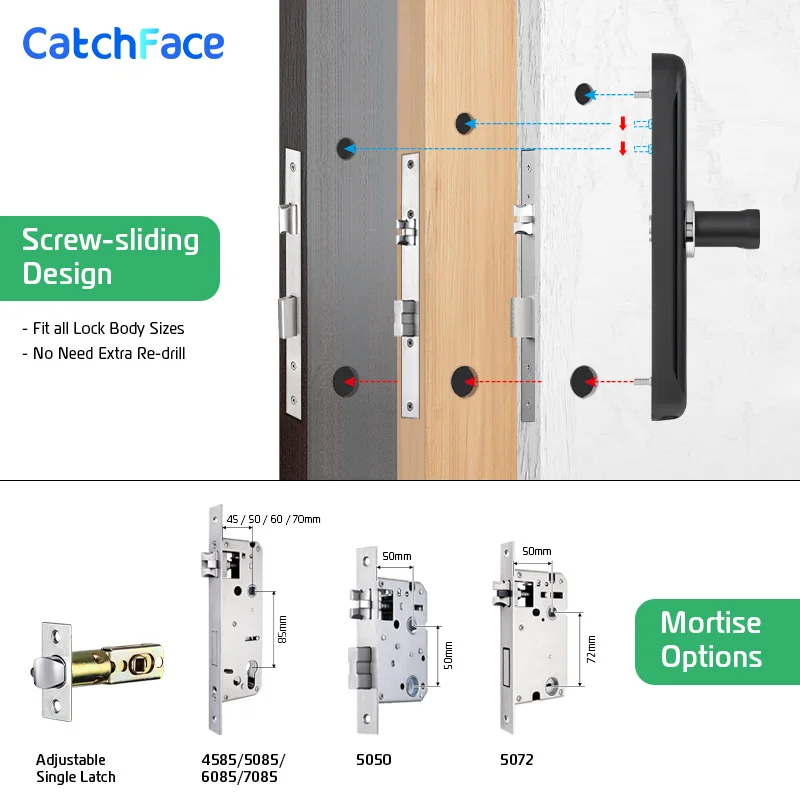 CatchFace

Screw-sliding Design

- Fit all Lock Body Sizes
- No Need Extra Re-drill

45 / 50 / 60 / 70mm

85mm

50mm

50mm

50mm

72mm

Mortise Options

Adjustable Single Latch

4585/5085/ 6085/7085

5050

5072