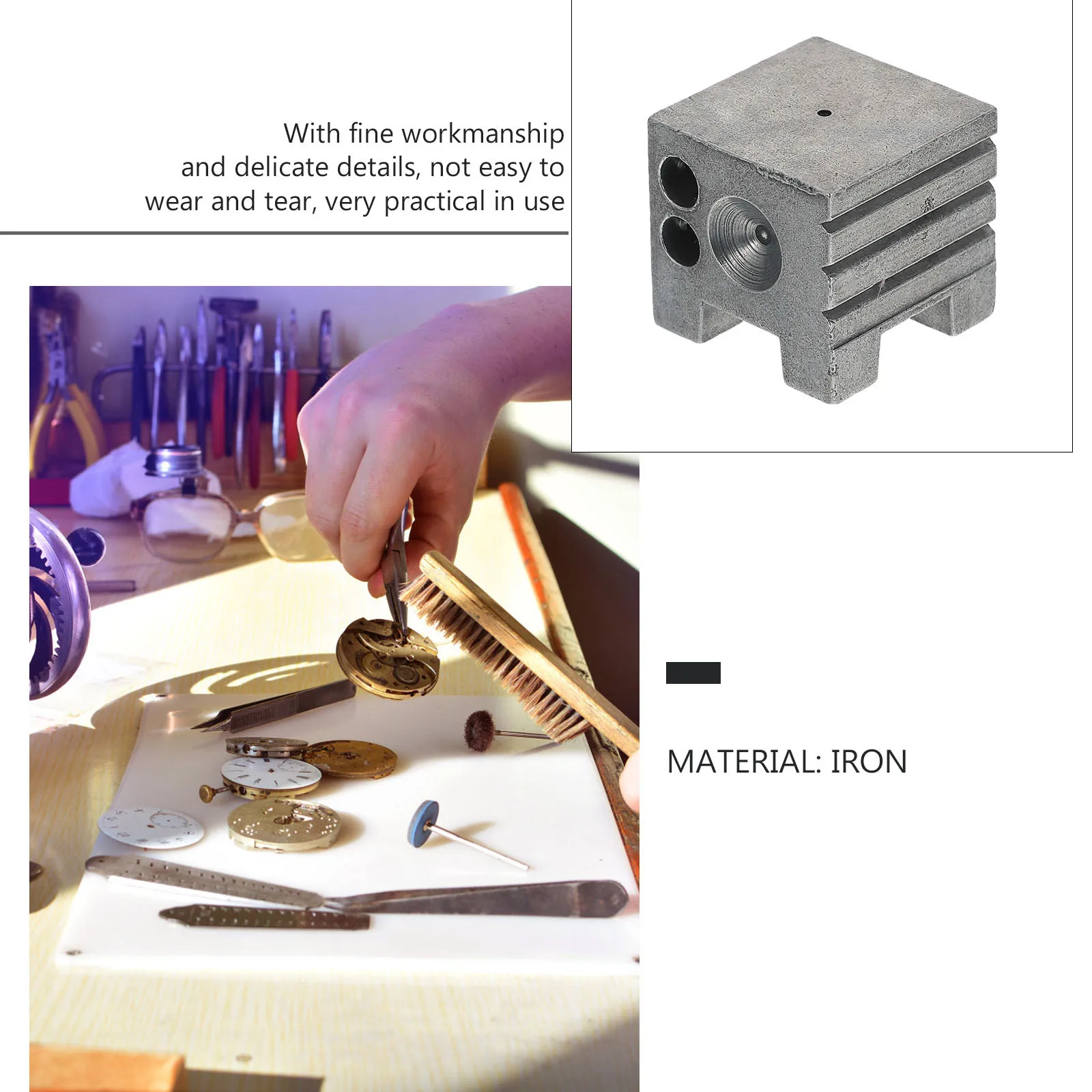 With fine workmanship and delicate details, not easy to wear and tear, very practical in use

MATERIAL: IRON