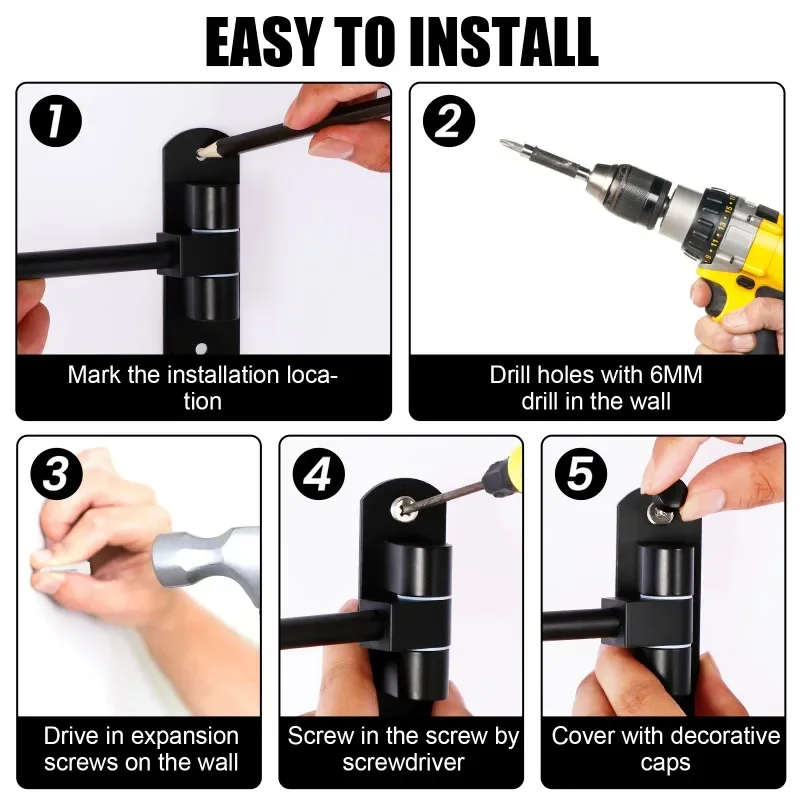 EASY TO INSTALL

1

Mark the installation location

2

Drill holes with 6MM drill in the wall

3

Drive in expansion screws on the wall

4

Screw in the screw by screwdriver

5

Cover with decorative caps