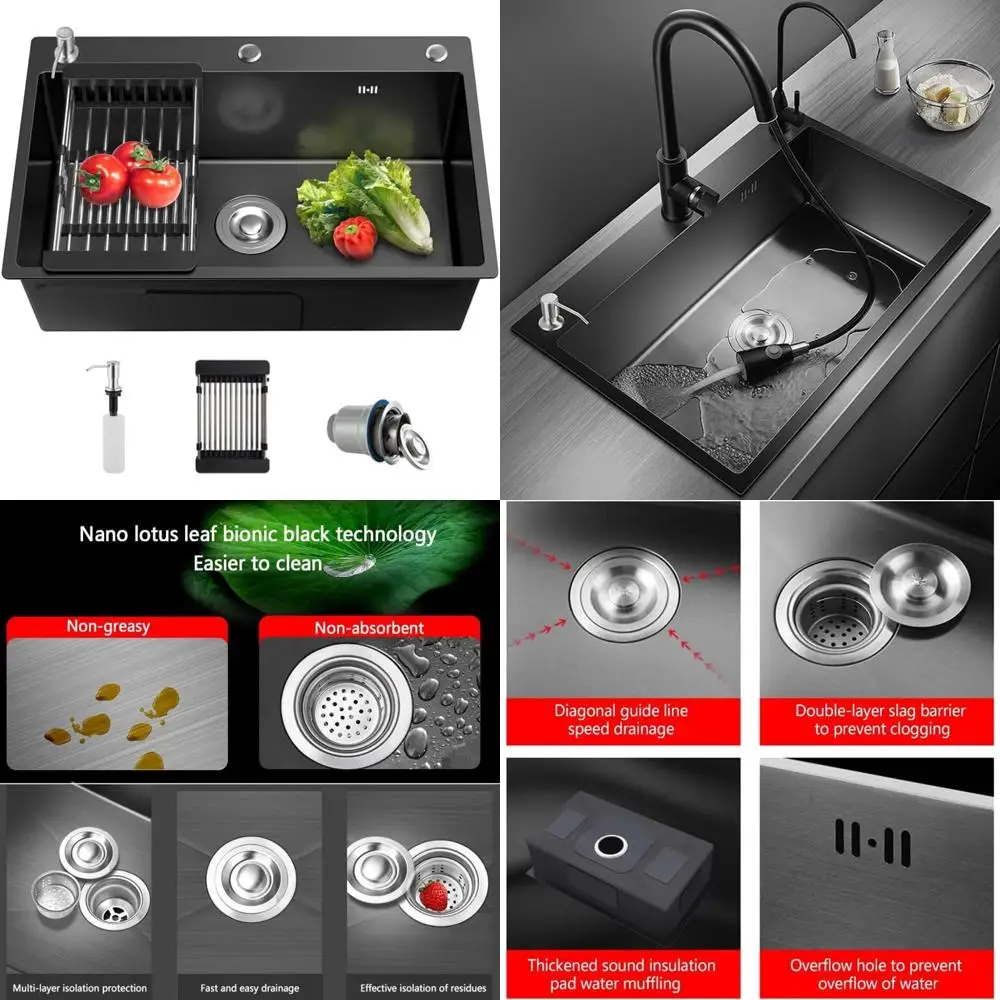 Nano lotus leaf bionic black technology
Easier to clean

Non-greasy

Non-absorbent

Multi-layer isolation protection

Fast and easy drainage

Effective isolation of residues

Diagonal guide line speed drainage

Double-layer slag barrier to prevent clogging

Thickened sound insulation pad water muffling

Overflow hole to prevent overflow of water