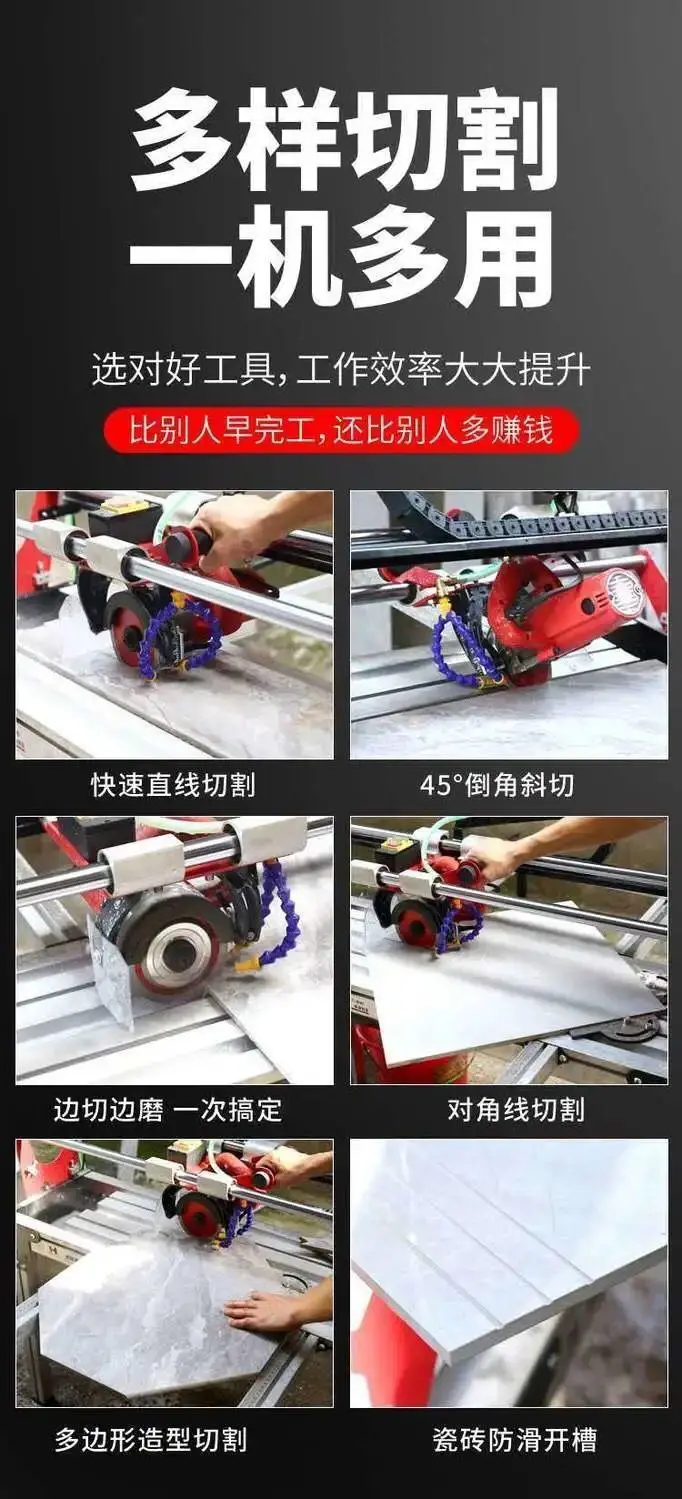 多样切割
一机多用

选对好工具，工作效率大大提升

比别人早完工，还比别人多赚钱

快速直线切割

45°倒角斜切

边切边磨 一次搞定

对角线切割

多边形造型切割

瓷砖防滑开槽