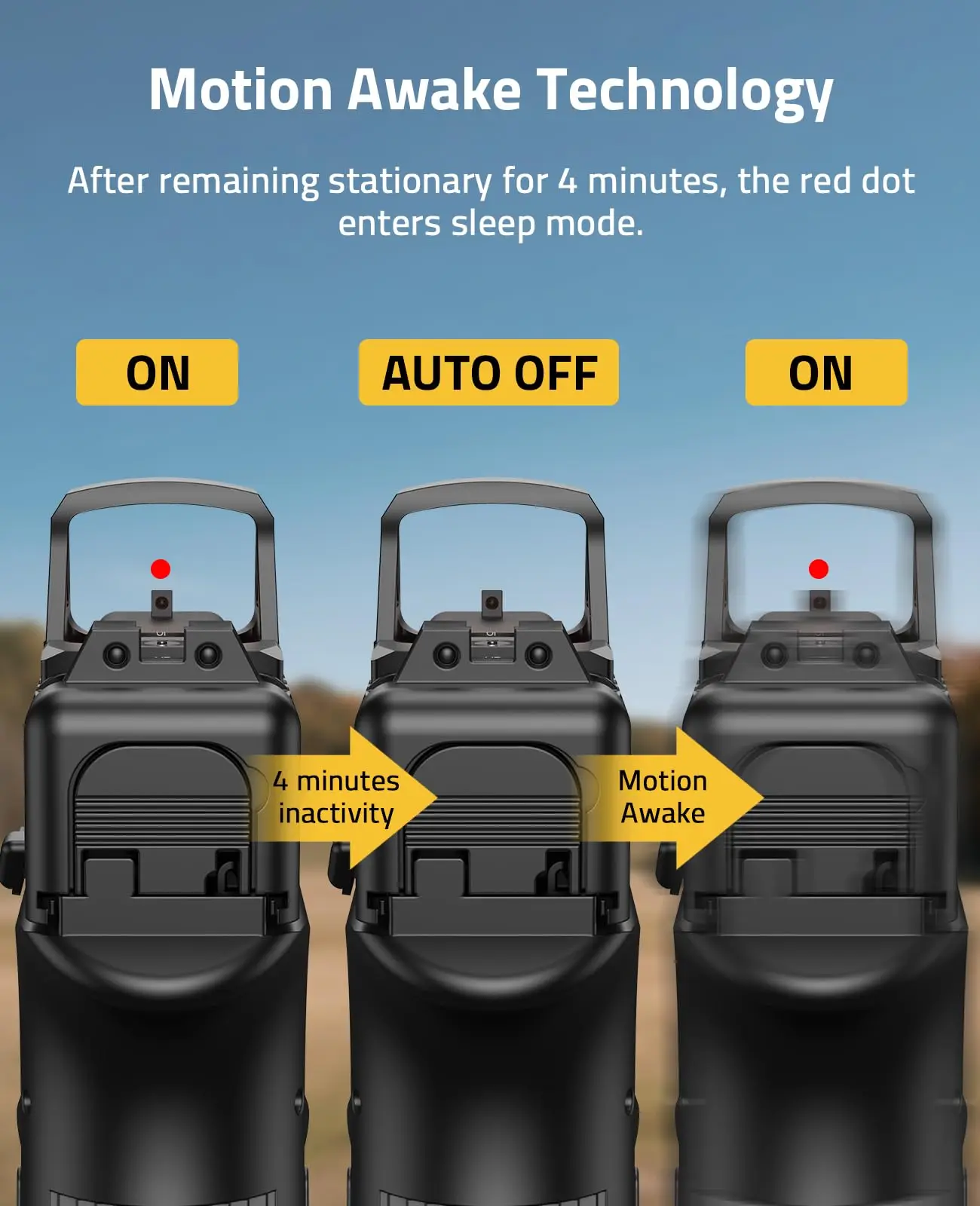 Motion Awake Technology

After remaining stationary for 4 minutes, the red dot enters sleep mode.

ON

AUTO OFF

ON

4 minutes inactivity

Motion Awake