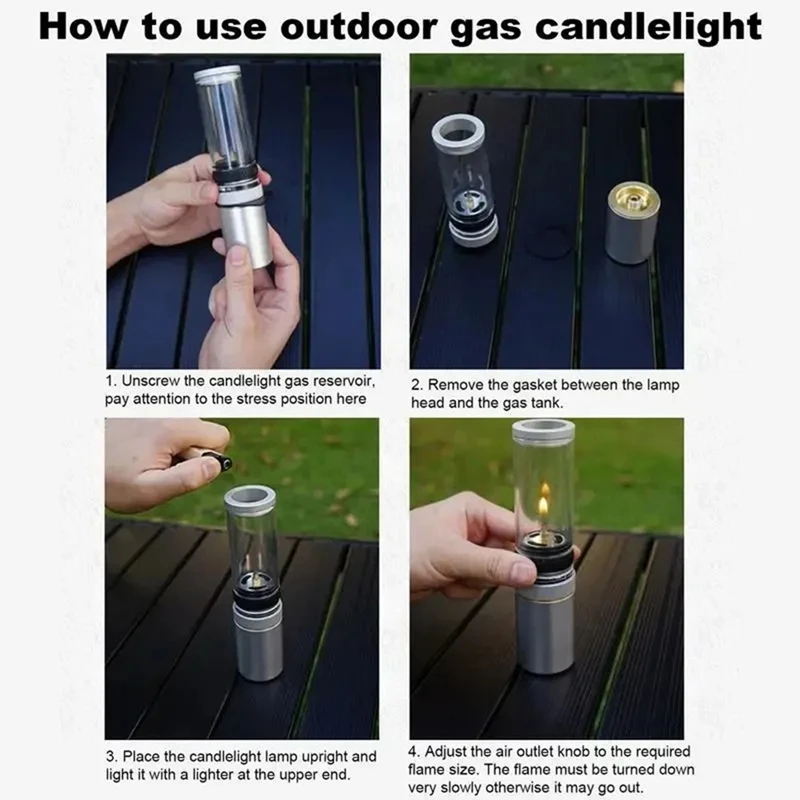 How to use outdoor gas candlelight

1. Unscrew the candlelight gas reservoir, pay attention to the stress position here

2. Remove the gasket between the lamp head and the gas tank.

3. Place the candlelight lamp upright and light it with a lighter at the upper end.

4. Adjust the air outlet knob to the required flame size. The flame must be turned down very slowly otherwise it may go out.