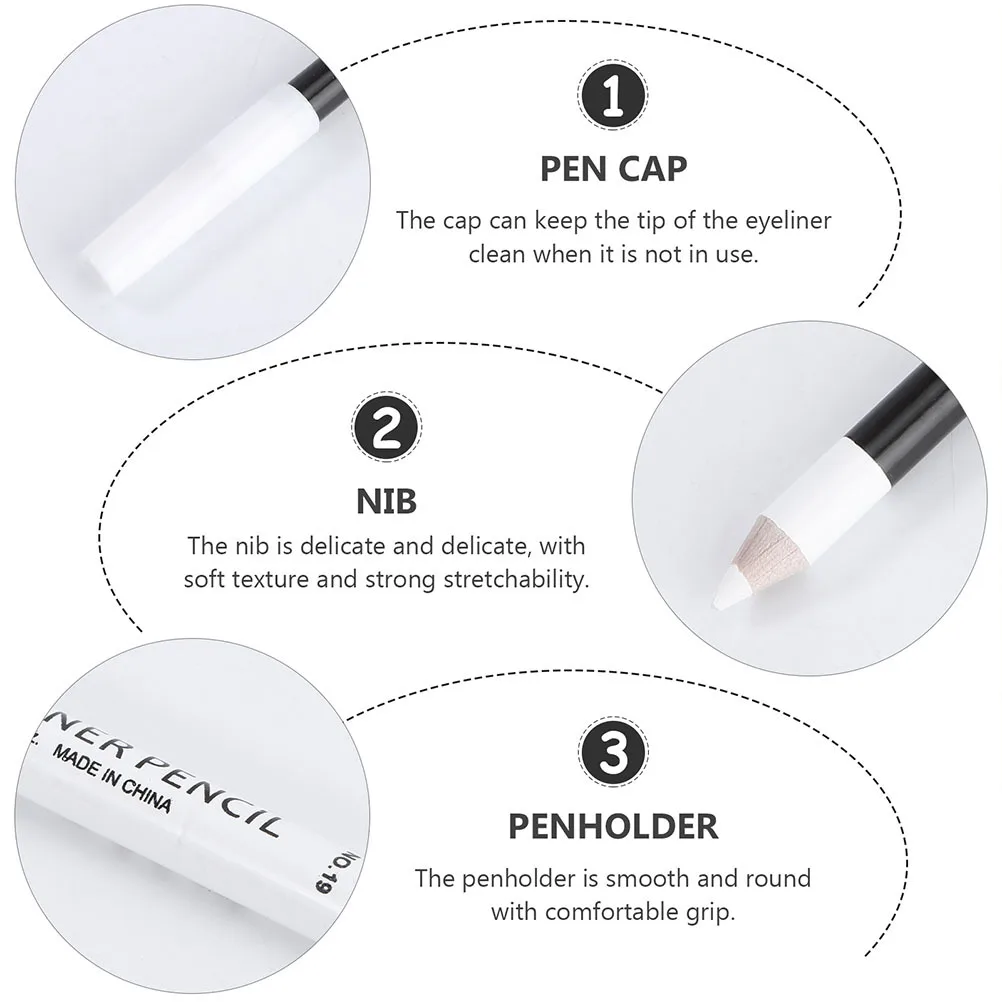 1

PEN CAP

The cap can keep the tip of the eyeliner clean when it is not in use.

2

NIB

The nib is delicate and delicate, with soft texture and strong stretchability.

NER PENCIL
MADE IN CHINA
NO.19

3

PENHOLDER

The penholder is smooth and round with comfortable grip.