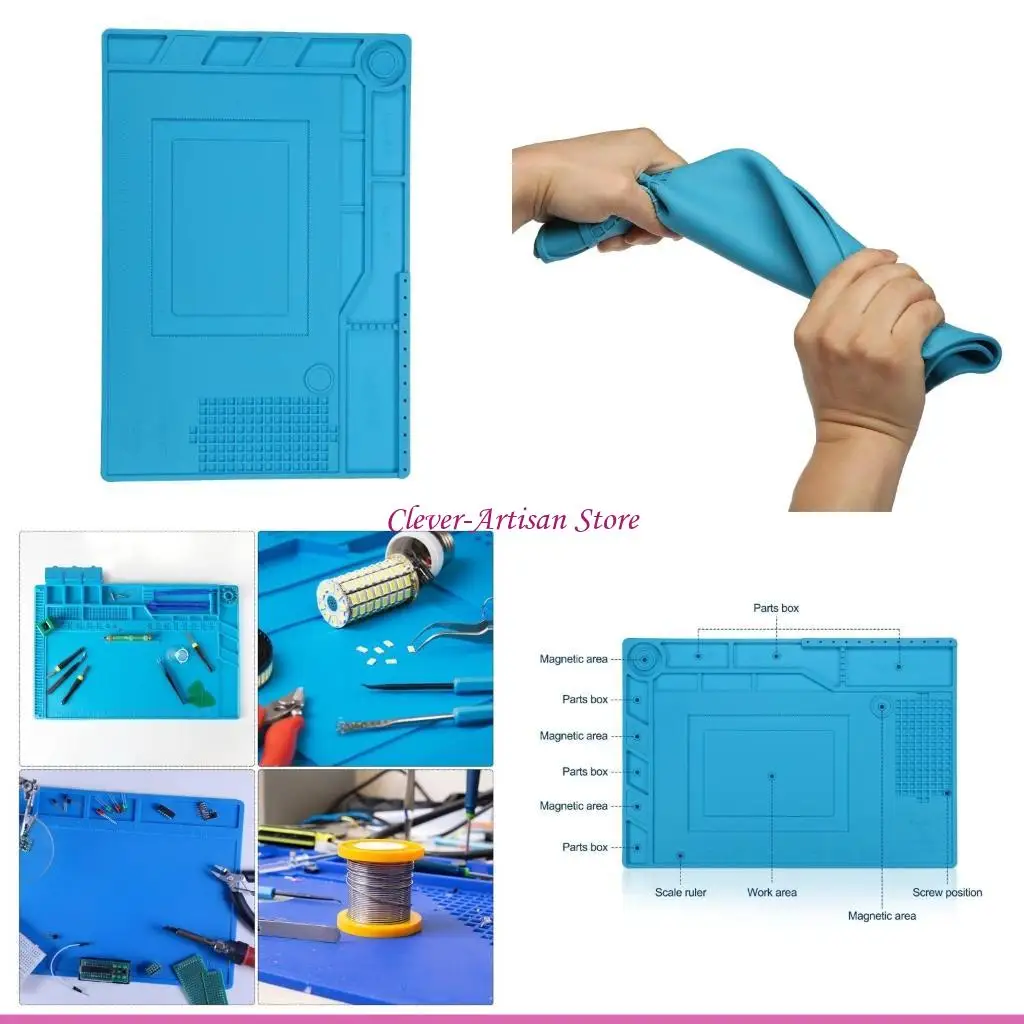 Clever-Artisan Store

Parts box

Magnetic area

Parts box

Magnetic area

Parts box

Magnetic area

Parts box

Scale ruler

Work area

Magnetic area

Screw position