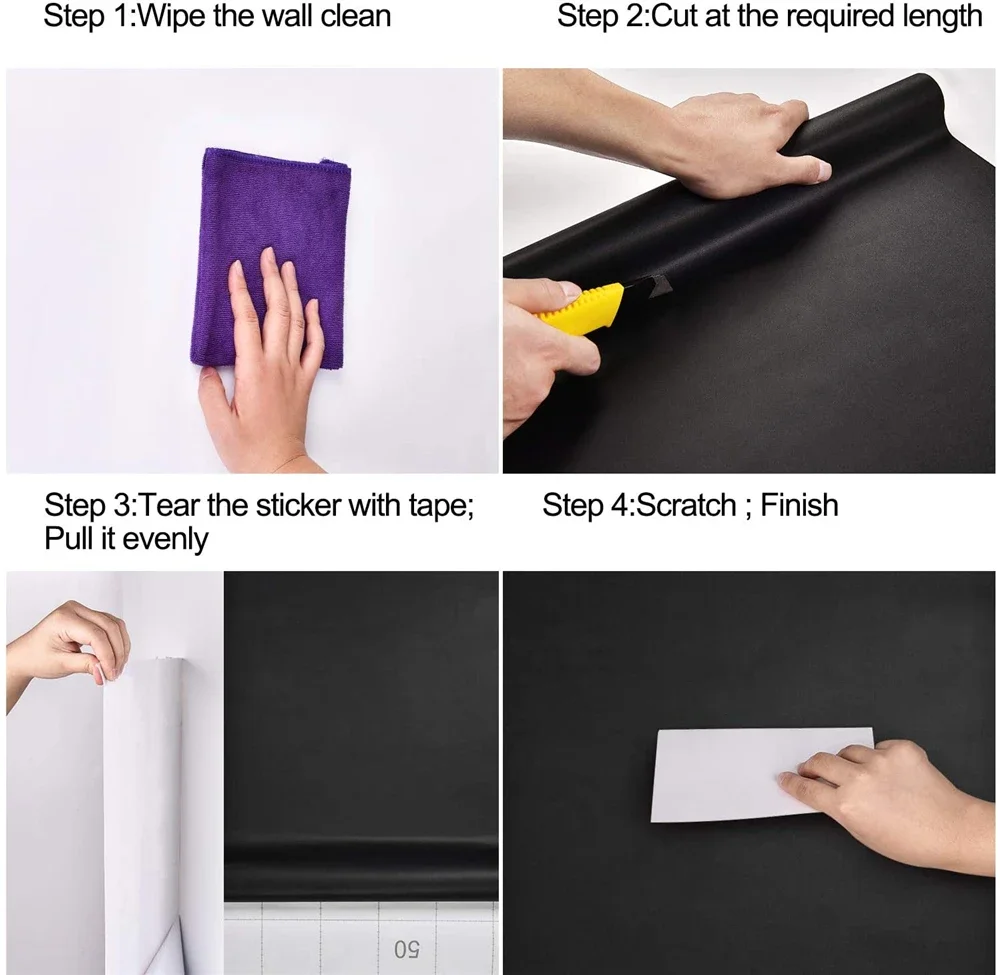 Step 1:Wipe the wall clean

Step 2:Cut at the required length

Step 3:Tear the sticker with tape; Pull it evenly

Step 4:Scratch ; Finish

50