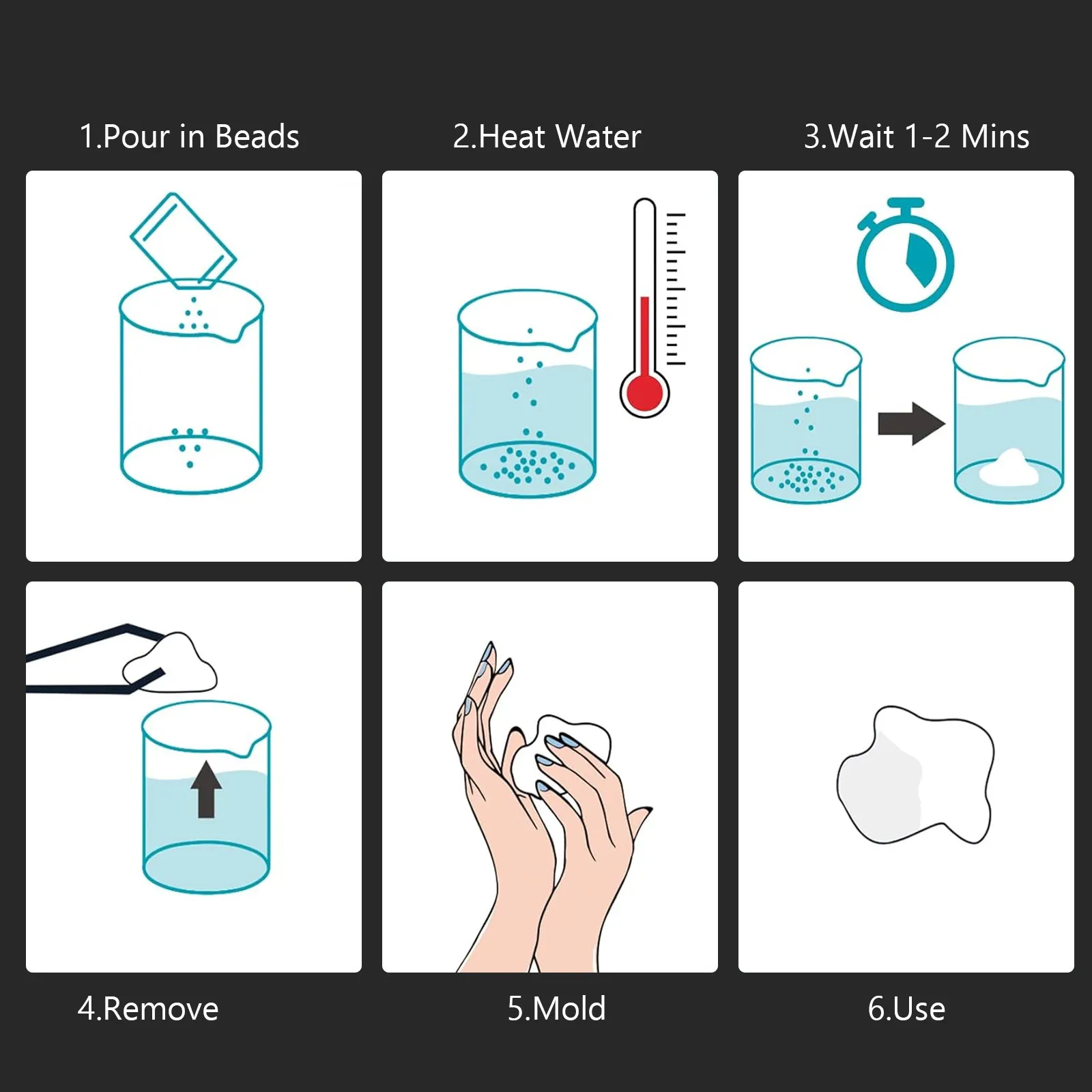 1.Pour in Beads

2.Heat Water

3.Wait 1-2 Mins

4.Remove

5.Mold

6.Use