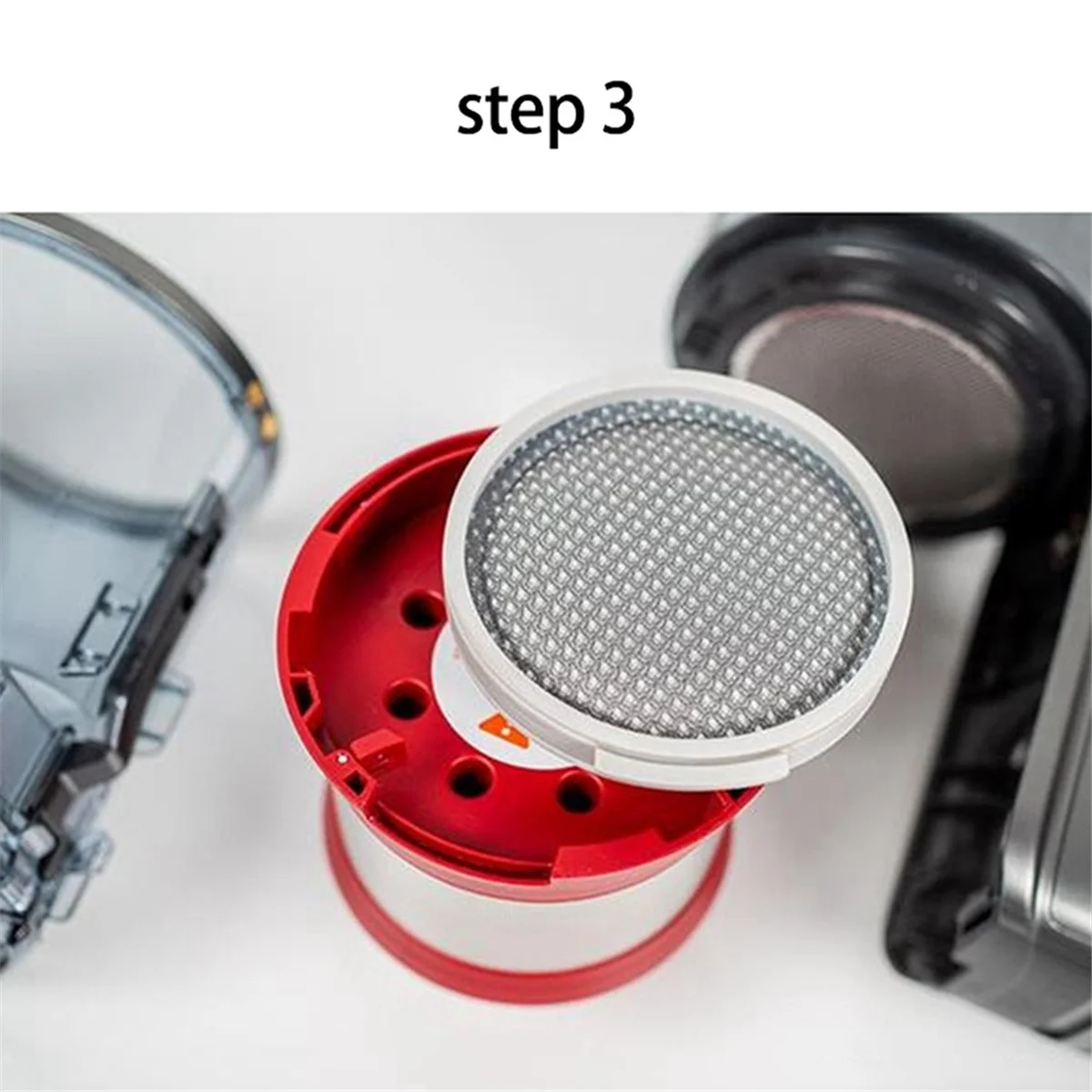 step 3