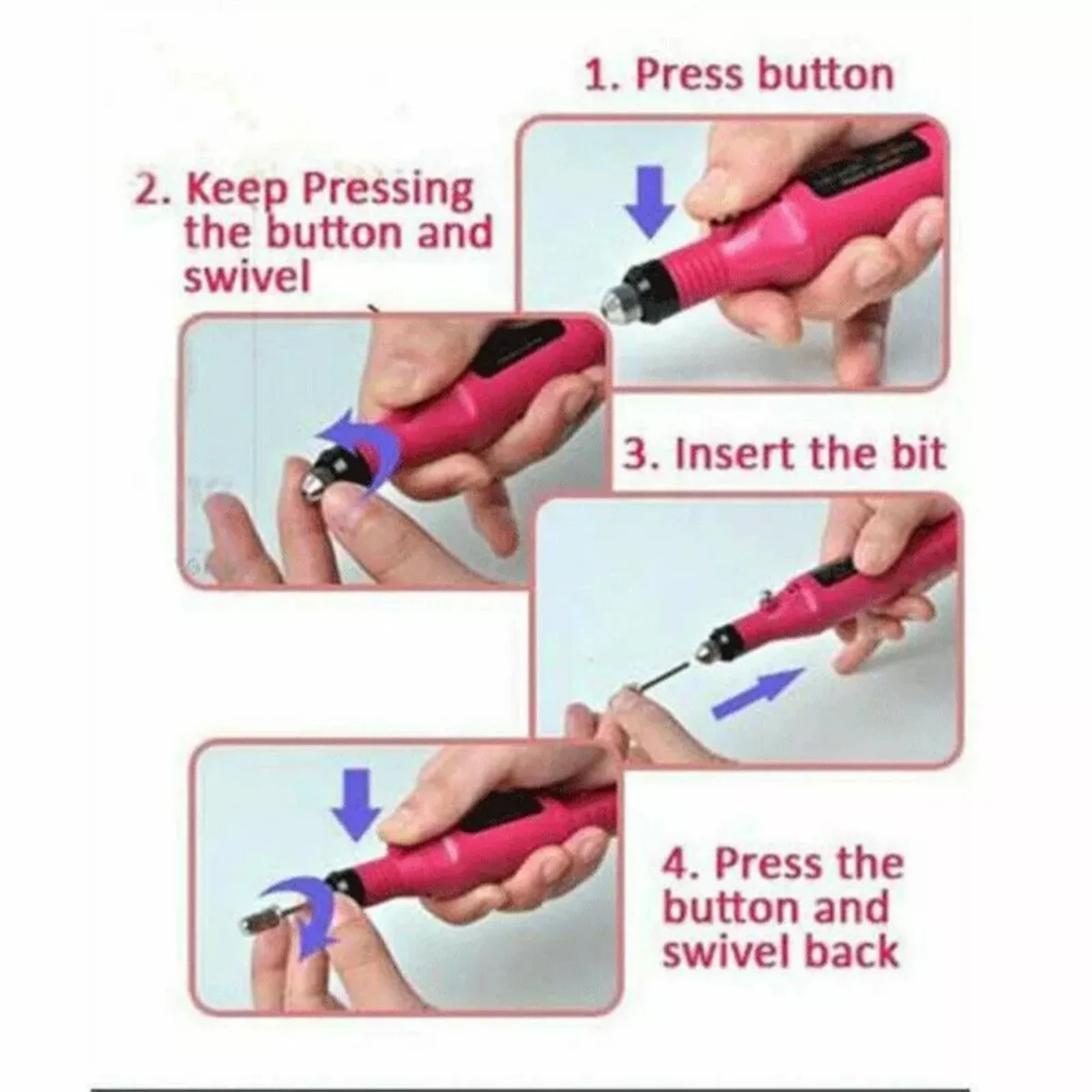 1. Press button

2. Keep Pressing the button and swivel

3. Insert the bit

4. Press the button and swivel back