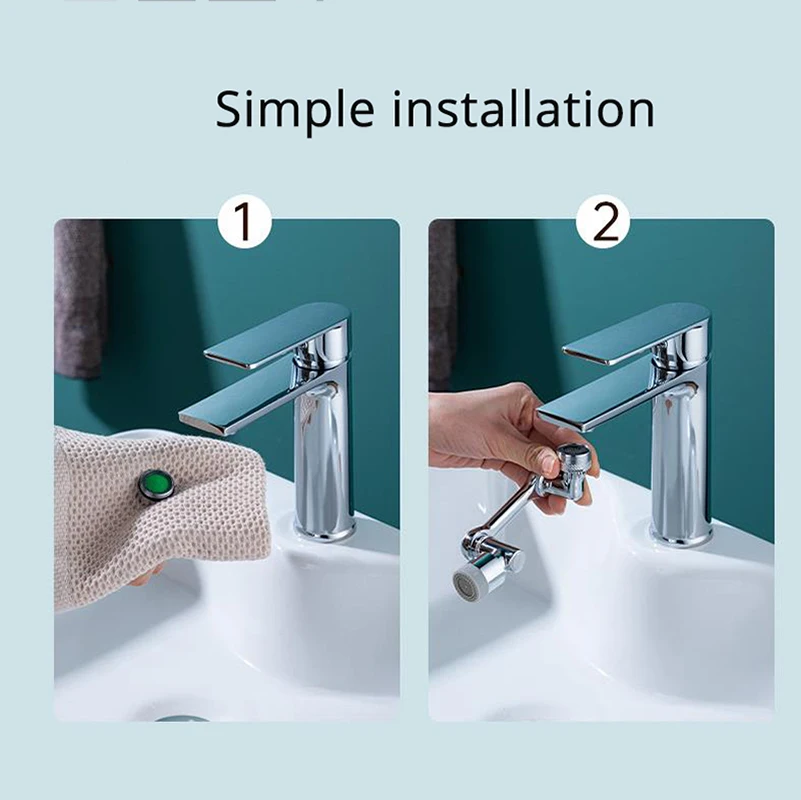 Simple installation

1

2