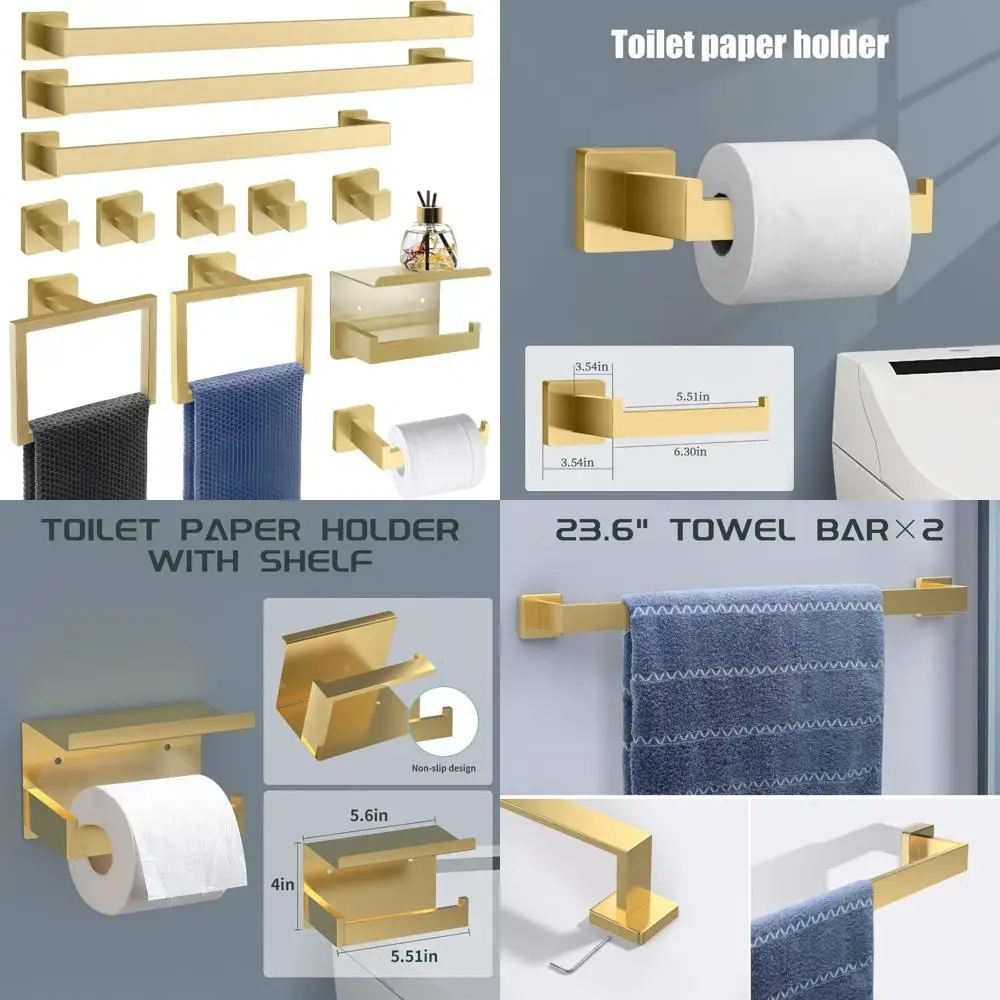 Toilet paper holder

3.54in
5.51in
3.54in
6.30in

TOILET PAPER HOLDER WITH SHELF

Non-slip design

5.6in
4in
5.51in

23.6" TOWEL BAR×2