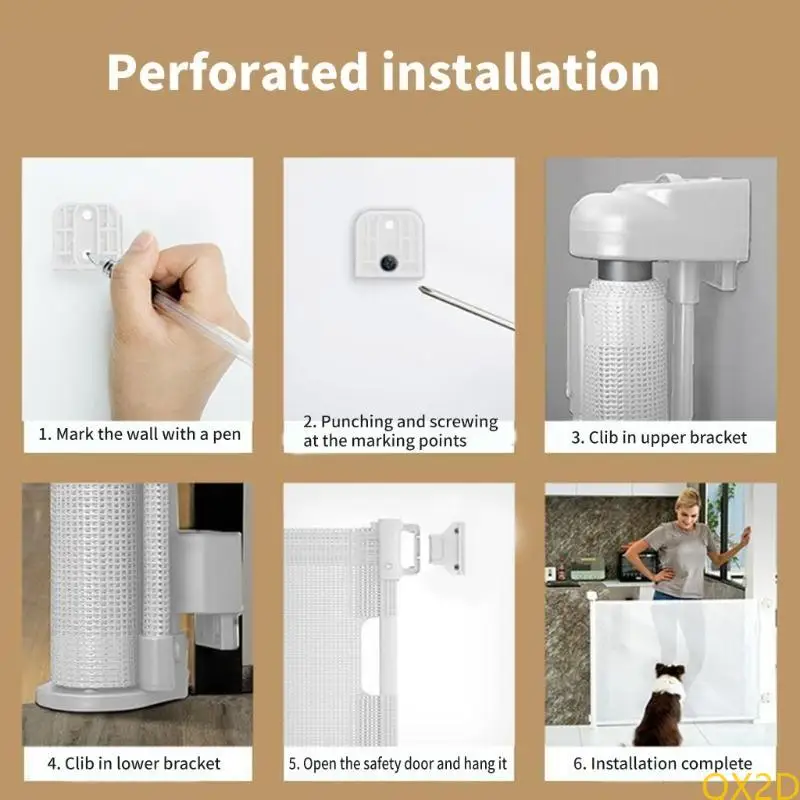 Perforated installation

1. Mark the wall with a pen

2. Punching and screwing at the marking points

3. Clib in upper bracket

4. Clib in lower bracket

5. Open the safety door and hang it

6. Installation complete

OX2D