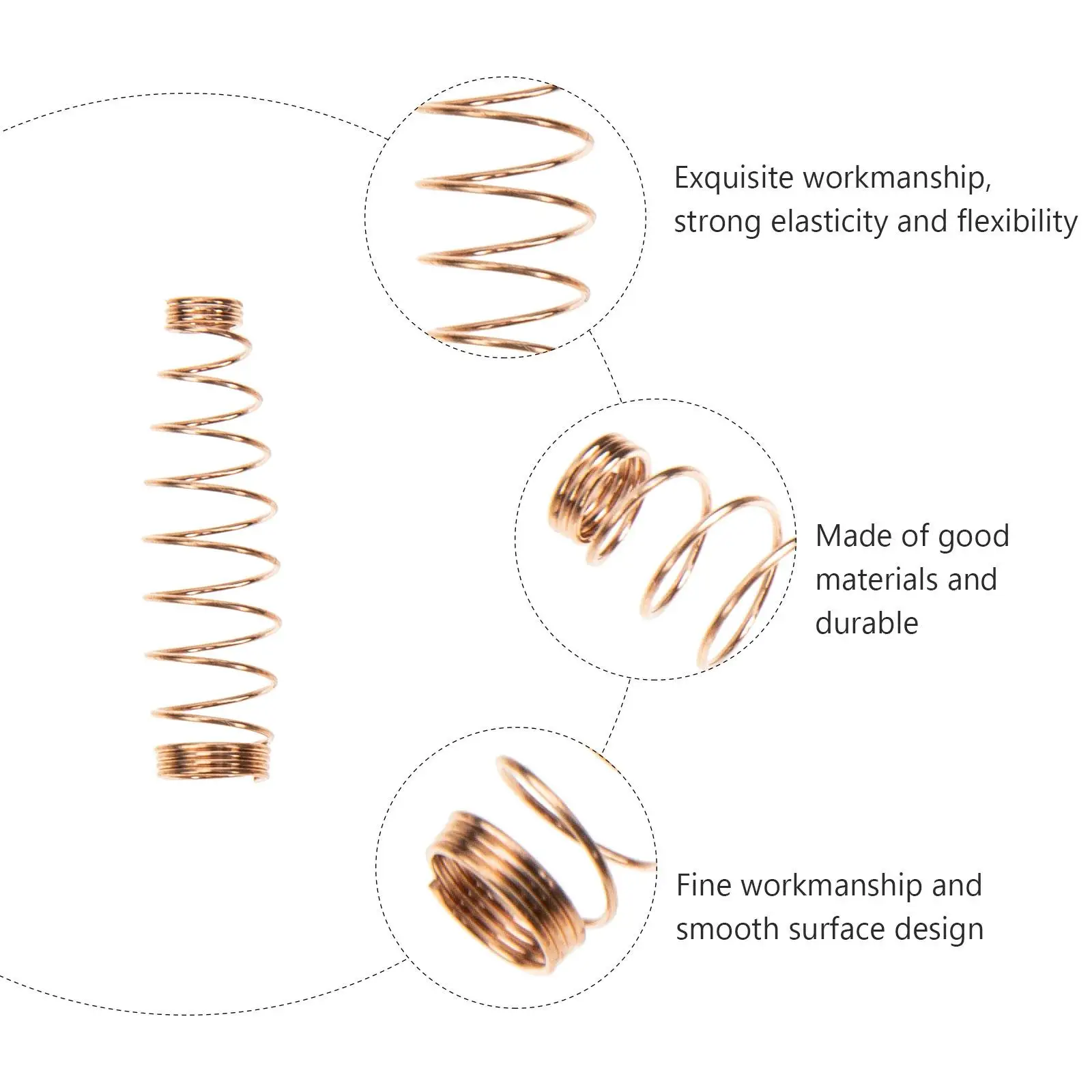 Exquisite workmanship, strong elasticity and flexibility

Made of good materials and durable

Fine workmanship and smooth surface design