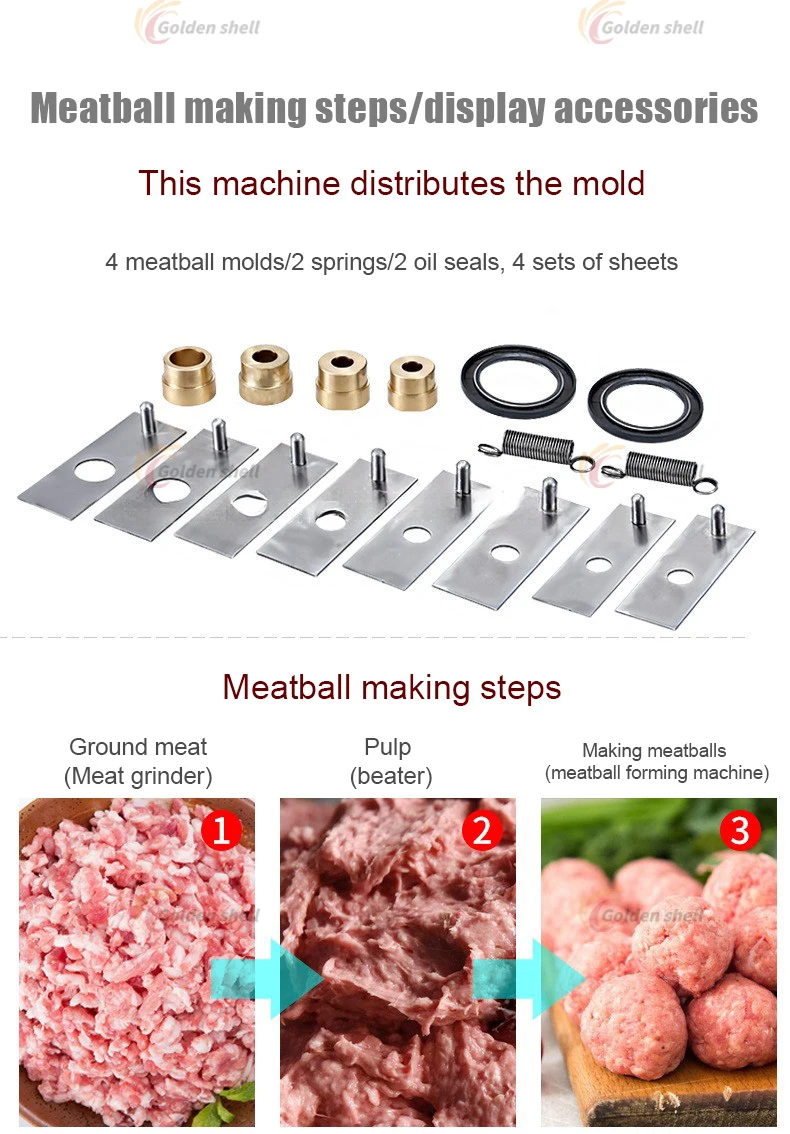 Golden shell Golden shell

Meatball making steps/display accessories

This machine distributes the mold

4 meatball molds/2 springs/2 oil seals, 4 sets of sheets

Golden shell Golden shell

Meatball making steps

Ground meat
(Meat grinder)

Pulp
(beater)

Making meatballs
(meatball forming machine)

1

2

3

Golden shell Golden shell