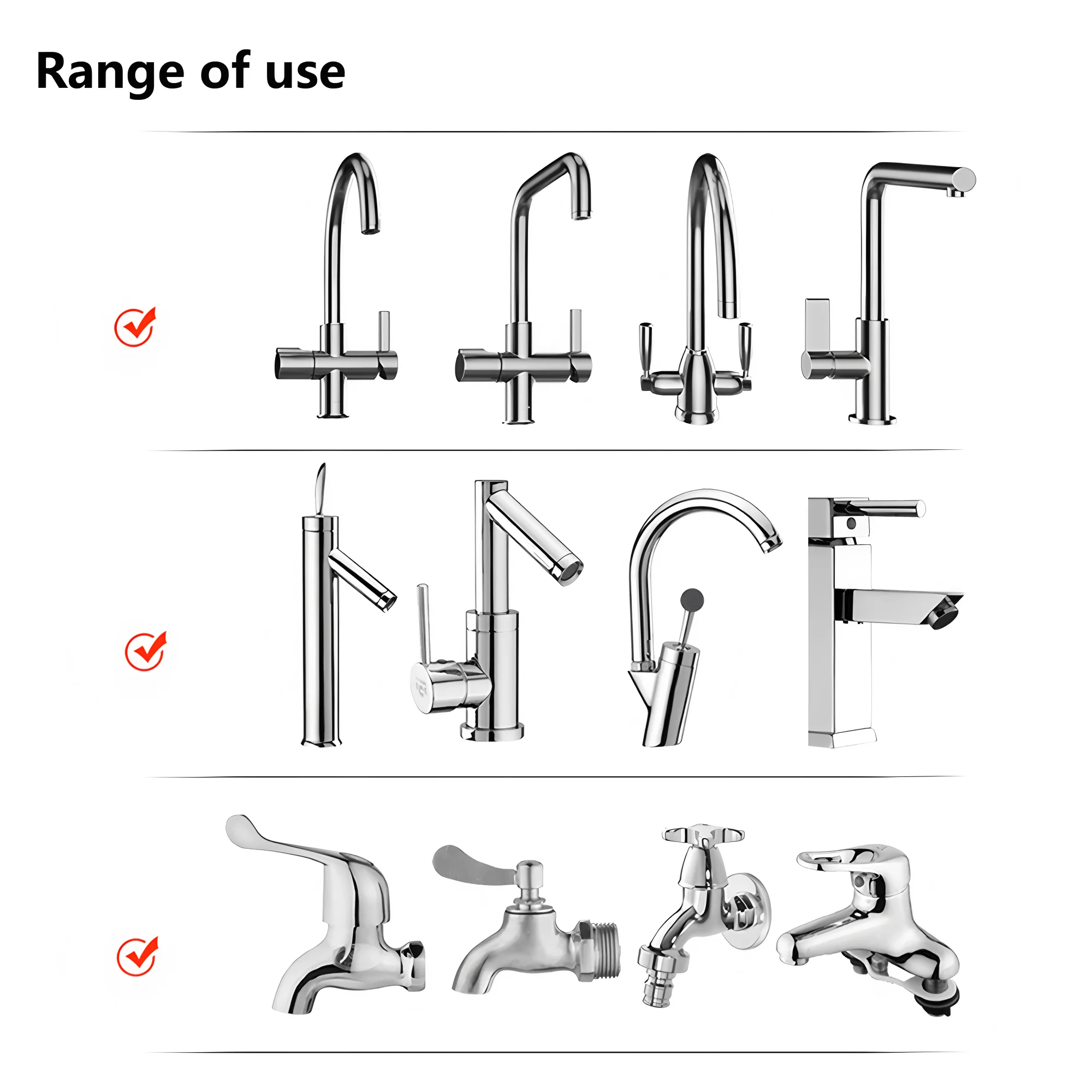 Range of use