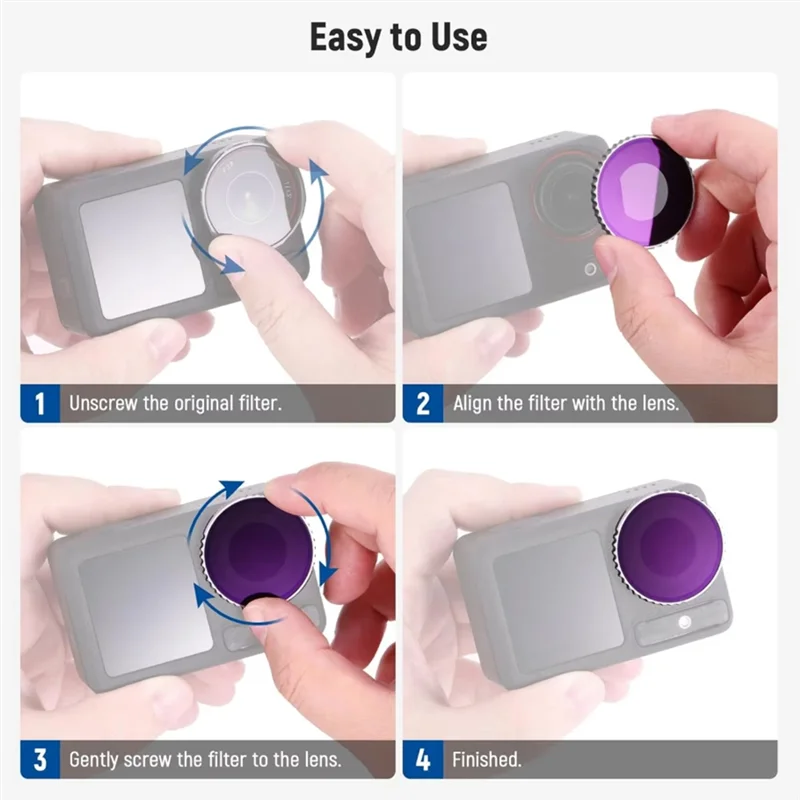 Easy to Use

1 Unscrew the original filter.

2 Align the filter with the lens.

3 Gently screw the filter to the lens.

4 Finished.