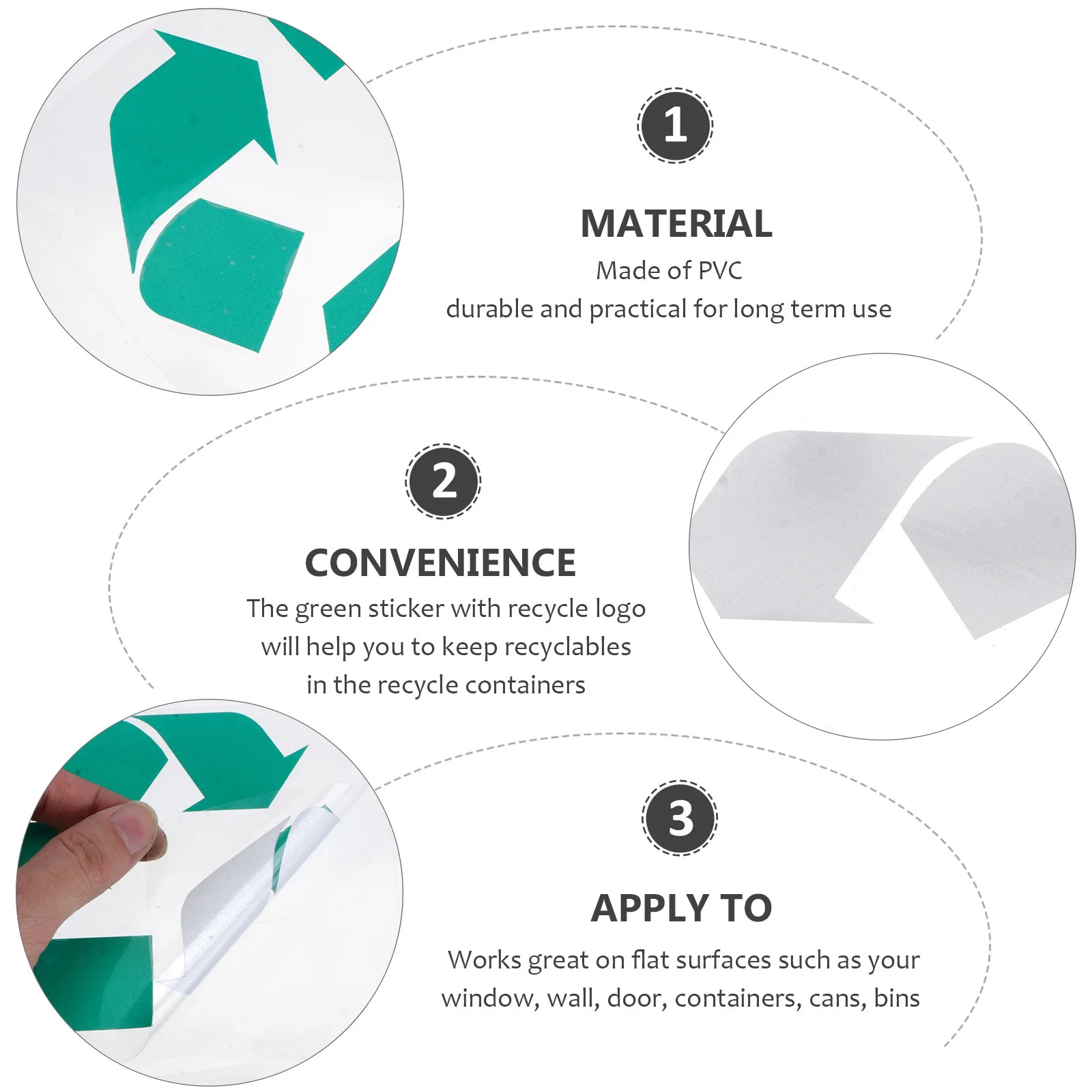 1

MATERIAL
Made of PVC
durable and practical for long term use

2

CONVENIENCE
The green sticker with recycle logo will help you to keep recyclables in the recycle containers

3

APPLY TO
Works great on flat surfaces such as your window, wall, door, containers, cans, bins