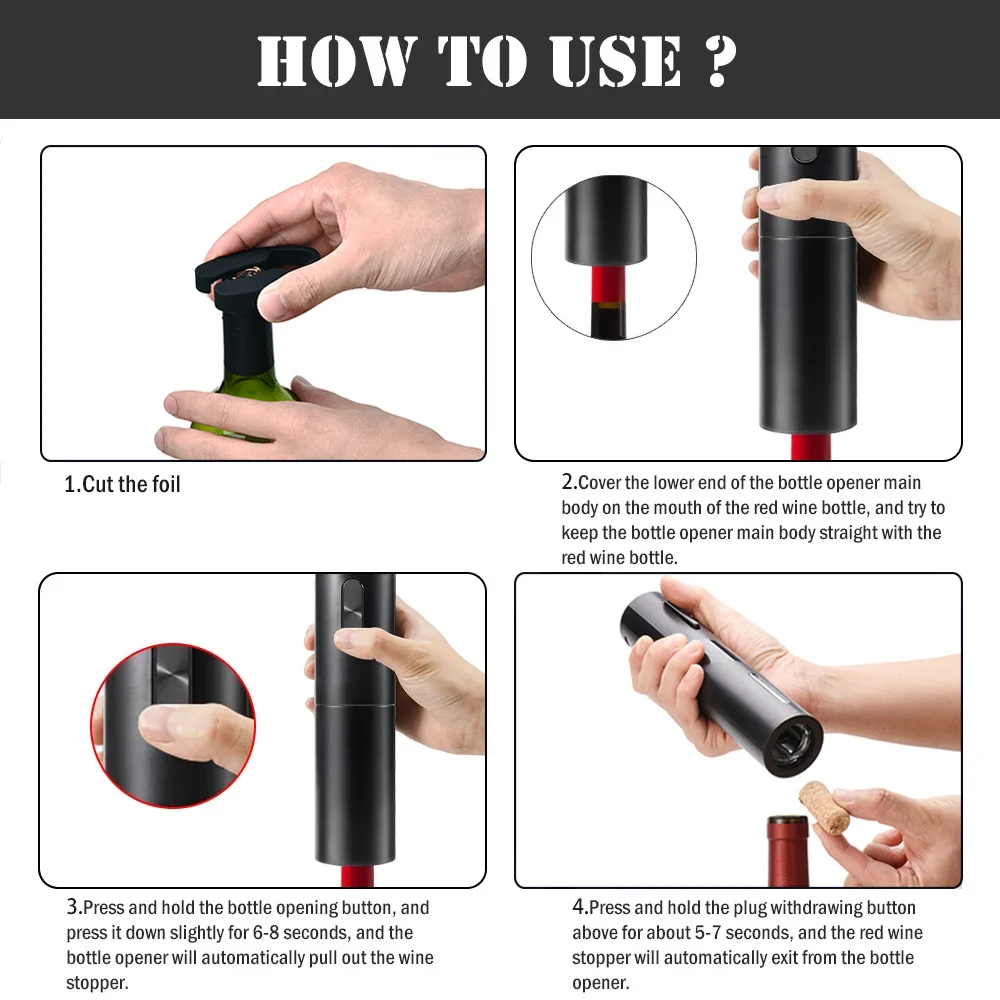 HOW TO USE ?

1.Cut the foil

2.Cover the lower end of the bottle opener main body on the mouth of the red wine bottle, and try to keep the bottle opener main body straight with the red wine bottle.

3.Press and hold the bottle opening button, and press it down slightly for 6-8 seconds, and the bottle opener will automatically pull out the wine stopper.

4.Press and hold the plug withdrawing button above for about 5-7 seconds, and the red wine stopper will automatically exit from the bottle opener.